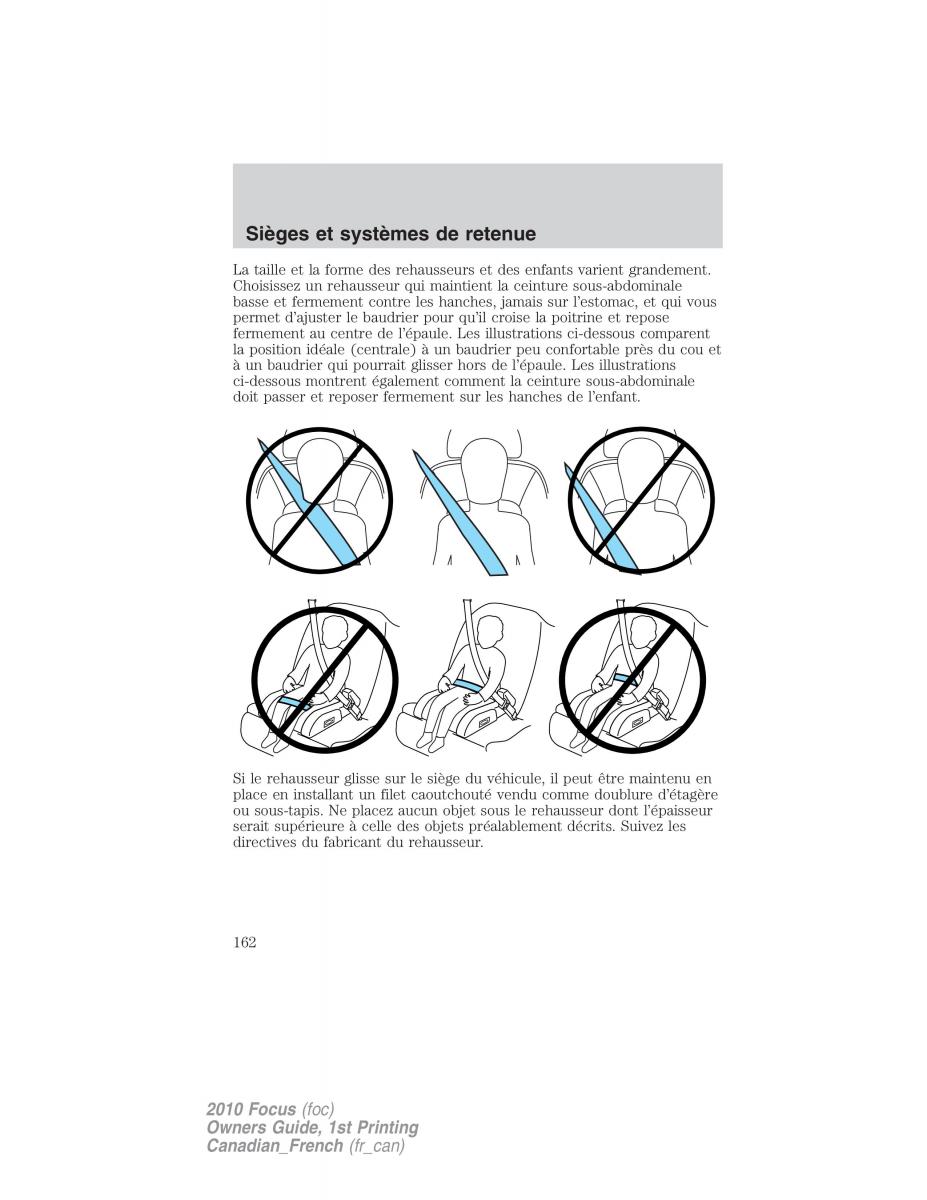 Sièges et systèmes de retenue

La taille et la forme des rehausseurs et des enfants varient grandement. Choisissez un rehausseur qui maintient la ceinture sous-abdominale basse et fermement contre les hanches, jamais sur l'estomac, et qui vous permet d'ajuster le baudrier pour qu'il croise la poitrine et repose fermement au centre de l'épaule. Les illustrations ci-dessous comparent la position idéale (centrale) à un baudrier peu confortable près du cou et à un baudrier qui pourrait glisser hors de l'épaule. Les illustrations ci-dessous montrent également comment la ceinture sous-abdominale doit passer et reposer fermement sur les hanches de l'enfant.

Si le rehausseur glisse sur le siège du véhicule, il peut être maintenu en place en installant un filet caoutchouté vendu comme doublure d'étagère ou sous-tapis. Ne placez aucun objet sous le rehausseur dont l'épaisseur serait supérieure à celle des objets préalablement décrits. Suivez les directives du fabricant du rehausseur.

162

2010 Focus (foc)
Owners Guide, 1st Printing
Canadian_French (fr_can)