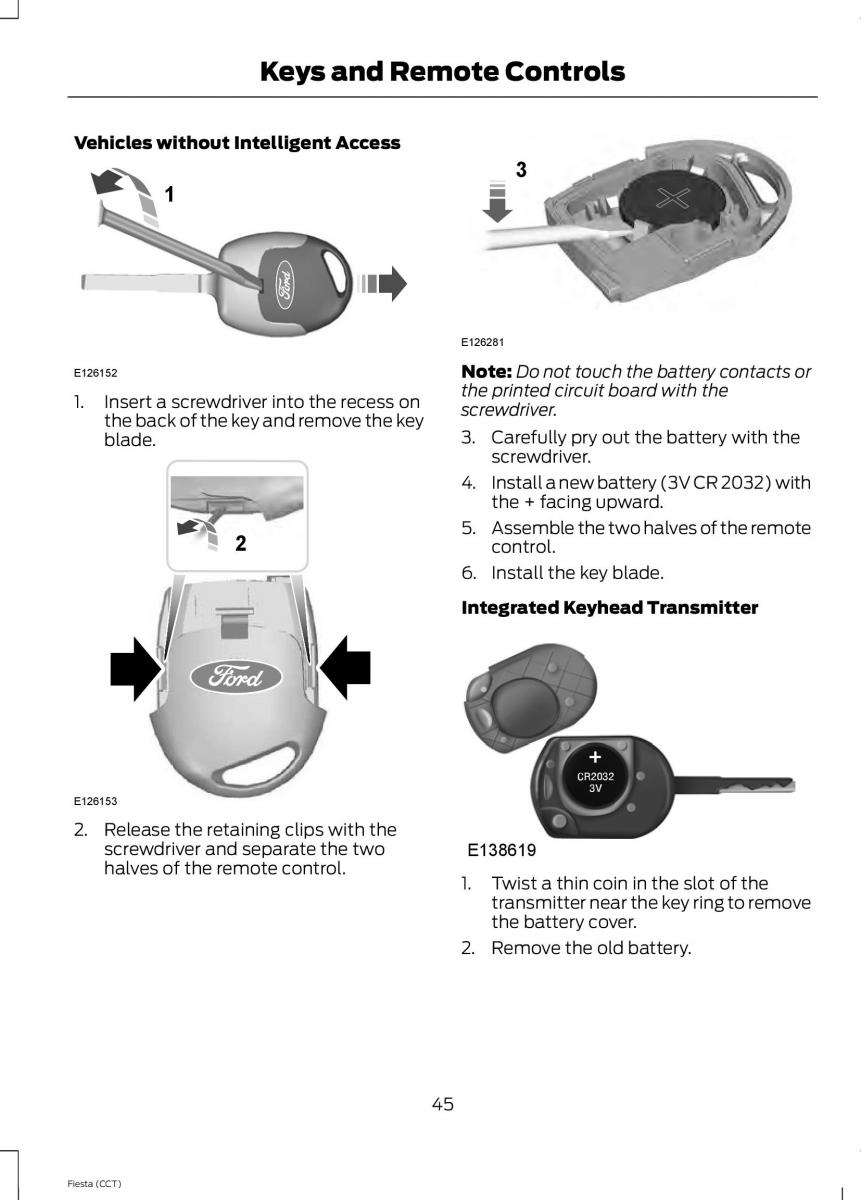 Keys and Remote Controls

Vehicles without Intelligent Access

1

Ford

E126152

1. Insert a screwdriver into the recess on the back of the key and remove the key blade.

2

Ford

E126153

2. Release the retaining clips with the screwdriver and separate the two halves of the remote control.

3

E126281

Note: Do not touch the battery contacts or the printed circuit board with the screwdriver.

3. Carefully pry out the battery with the screwdriver.

4. Install a new battery (3V CR 2032) with the + facing upward.

5. Assemble the two halves of the remote control.

6. Install the key blade.

Integrated Keyhead Transmitter

+
CR2032
3V

E138619

1. Twist a thin coin in the slot of the transmitter near the key ring to remove the battery cover.

2. Remove the old battery.

45

Fiesta (CCT)