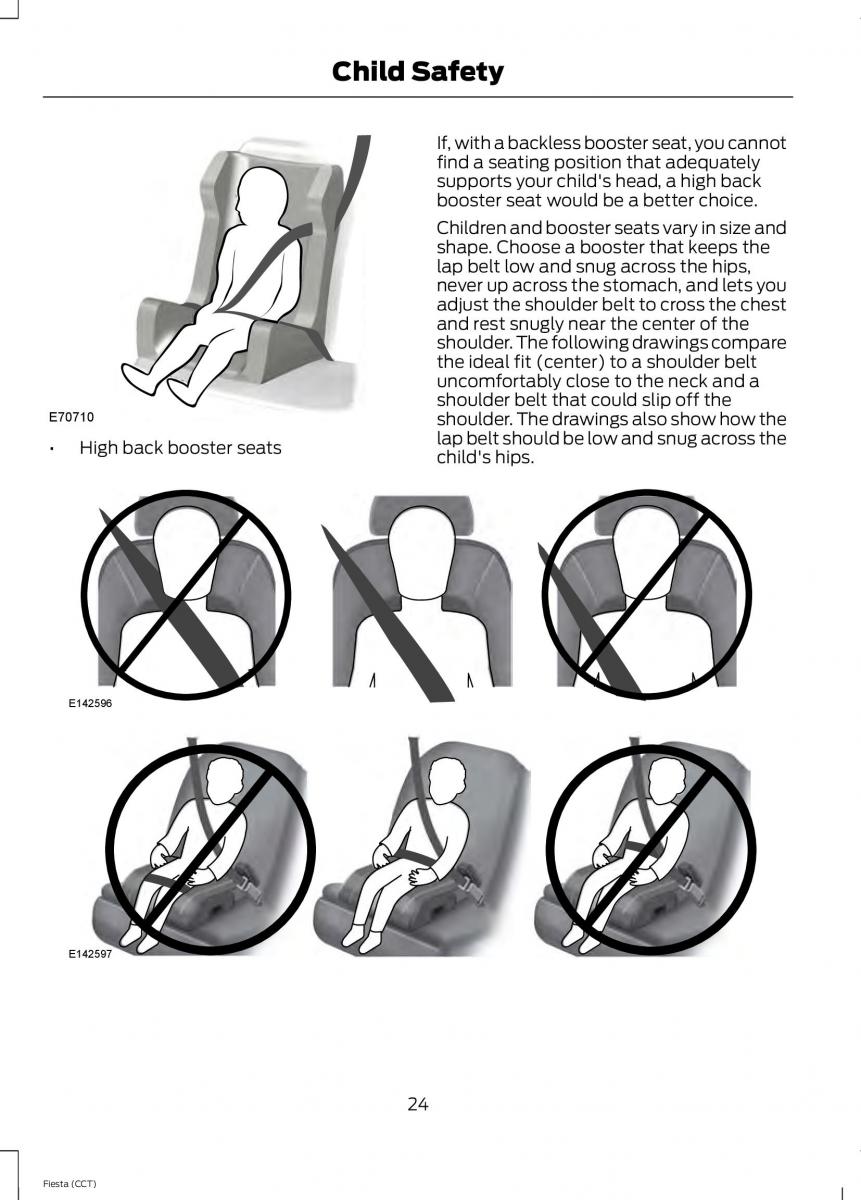 Child Safety

E70710

• High back booster seats

If, with a backless booster seat, you cannot find a seating position that adequately supports your child's head, a high back booster seat would be a better choice.

Children and booster seats vary in size and shape. Choose a booster that keeps the lap belt low and snug across the hips, never up across the stomach, and lets you adjust the shoulder belt to cross the chest and rest snugly near the center of the shoulder. The following drawings compare the ideal fit (center) to a shoulder belt uncomfortably close to the neck and a shoulder belt that could slip off the shoulder. The drawings also show how the lap belt should be low and snug across the child's hips.

E142596

E142597

24

Fiesta (CCT)