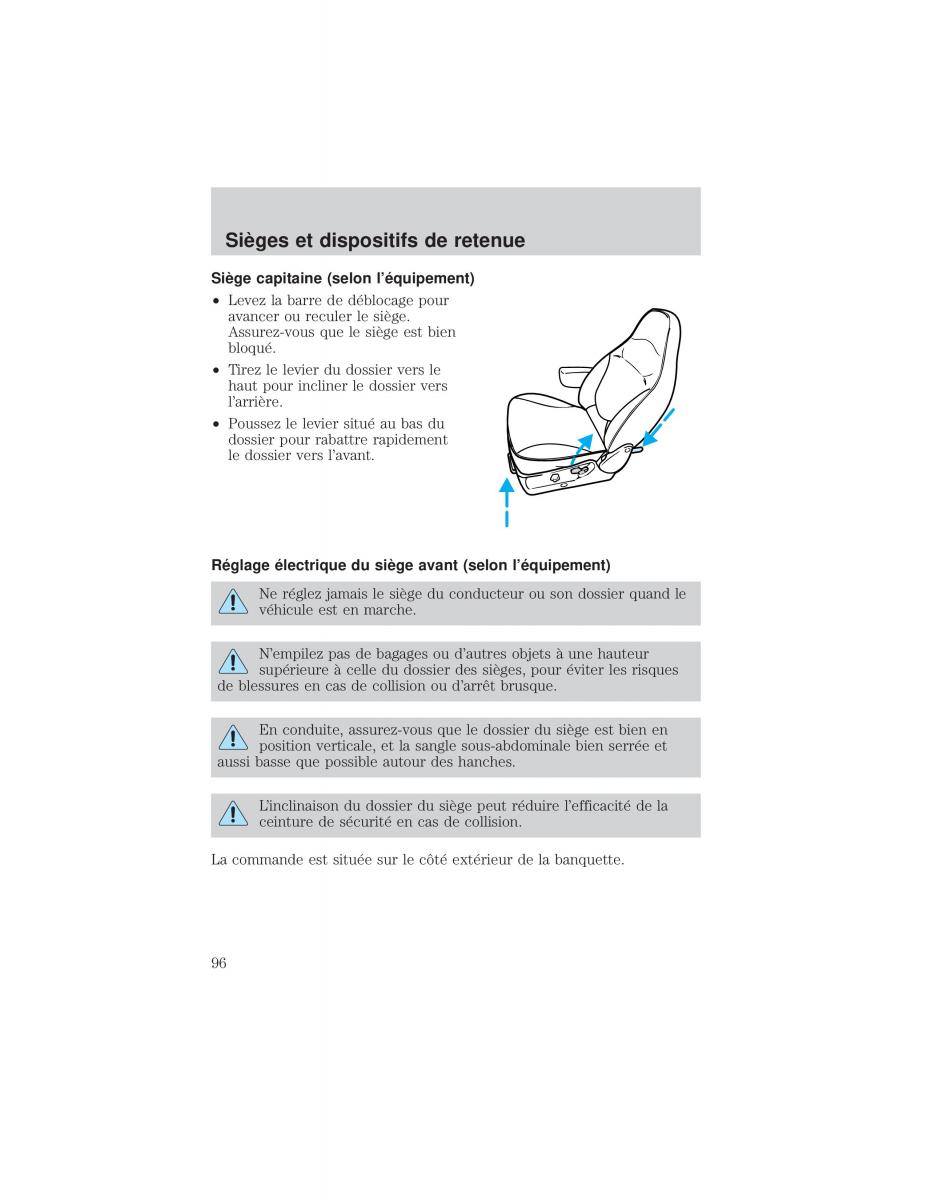 Sièges et dispositifs de retenue

Siège capitaine (selon l'équipement)

• Levez la barre de déblocage pour avancer ou reculer le siège. Assurez-vous que le siège est bien bloqué.

• Tirez le levier du dossier vers le haut pour incliner le dossier vers l'arrière.

• Poussez le levier situé au bas du dossier pour rabattre rapidement le dossier vers l'avant.

Réglage électrique du siège avant (selon l'équipement)

Ne réglez jamais le siège du conducteur ou son dossier quand le véhicule est en marche.

N'empilez pas de bagages ou d'autres objets à une hauteur supérieure à celle du dossier des sièges, pour éviter les risques de blessures en cas de collision ou d'arrêt brusque.

En conduite, assurez-vous que le dossier du siège est bien en position verticale, et la sangle sous-abdominale bien serrée et aussi basse que possible autour des hanches.

L'inclinaison du dossier du siège peut réduire l'efficacité de la ceinture de sécurité en cas de collision.

La commande est située sur le côté extérieur de la banquette.

96