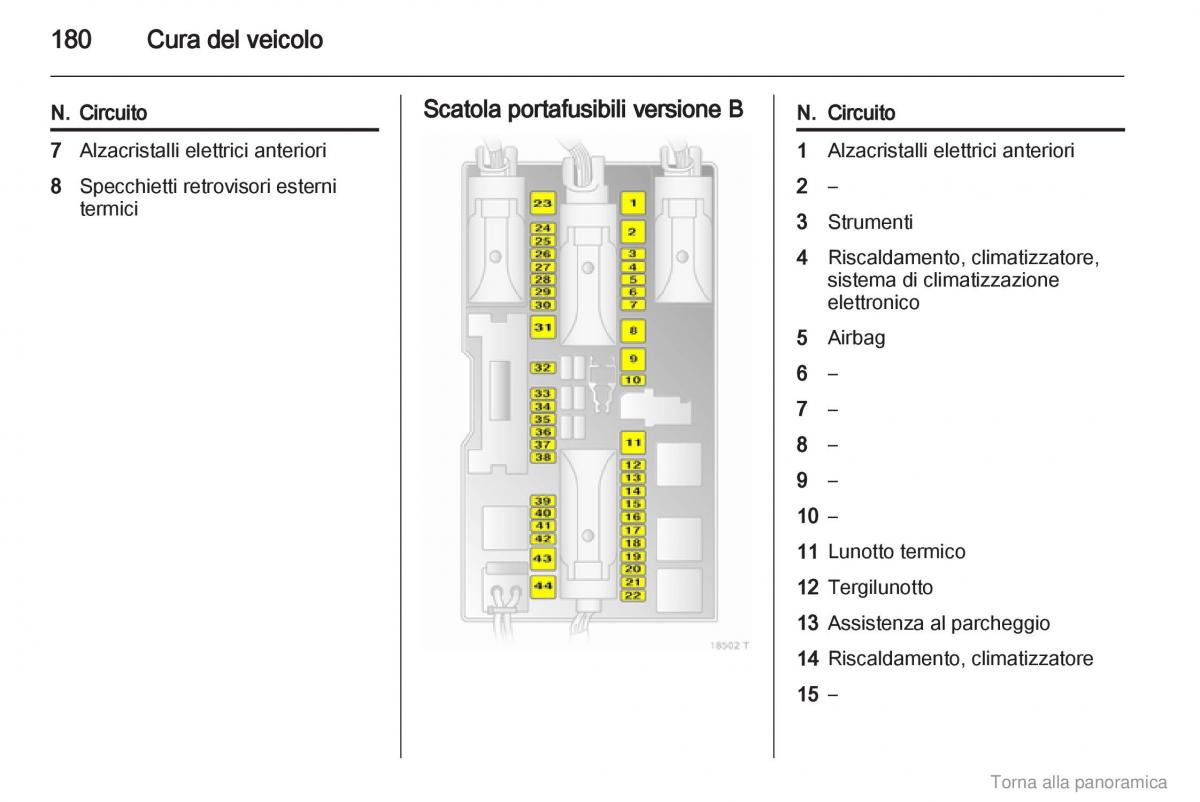 180 Cura del veicolo

| N. | Circuito |
|---|---|
| 7 | Alzacristalli elettrici anteriori |
| 8 | Specchietti retrovisori esterni termici |

Scatola portafusibili versione B

23
24
25
26
27
28
29
30
31
32
33
34
35
36
37
38
39
40
41
42
43
44
1
2
3
4
5
6
7
8
9
10
11
12
13
14
15
16
17
18
19
20
21
22

18502 T

| N. | Circuito |
|---|---|
| 1 | Alzacristalli elettrici anteriori |
| 2 | – |
| 3 | Strumenti |
| 4 | Riscaldamento, climatizzatore, sistema di climatizzazione elettronico |
| 5 | Airbag |
| 6 | – |
| 7 | – |
| 8 | – |
| 9 | – |
| 10 | – |
| 11 | Lunotto termico |
| 12 | Tergilunotto |
| 13 | Assistenza al parcheggio |
| 14 | Riscaldamento, climatizzatore |
| 15 | – |

Torna alla panoramica