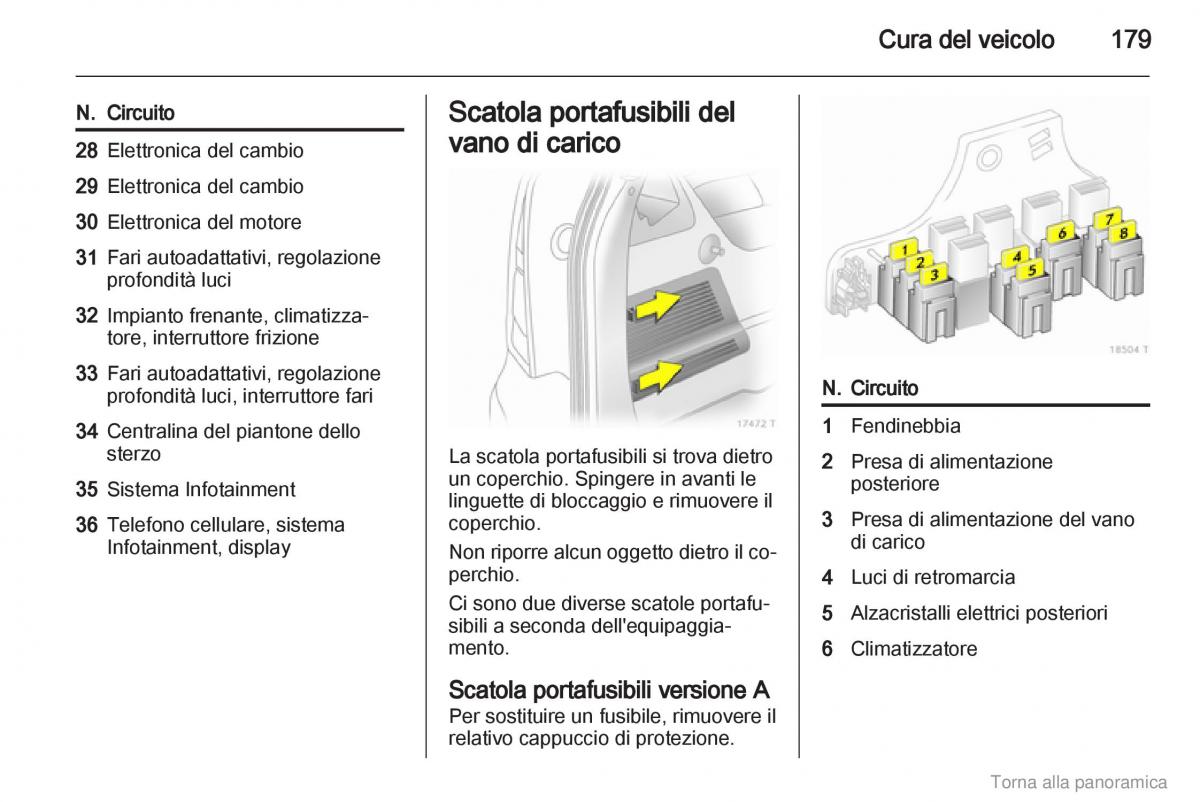 Cura del veicolo 179

| N. | Circuito |
|---|---|
| 28 | Elettronica del cambio |
| 29 | Elettronica del cambio |
| 30 | Elettronica del motore |
| 31 | Fari autoadattativi, regolazione profondità luci |
| 32 | Impianto frenante, climatizzatore, interruttore frizione |
| 33 | Fari autoadattativi, regolazione profondità luci, interruttore fari |
| 34 | Centralina del piantone dello sterzo |
| 35 | Sistema Infotainment |
| 36 | Telefono cellulare, sistema Infotainment, display |

Scatola portafusibili del vano di carico

17472 T

La scatola portafusibili si trova dietro un coperchio. Spingere in avanti le linguette di bloccaggio e rimuovere il coperchio.

Non riporre alcun oggetto dietro il coperchio.

Ci sono due diverse scatole portafusibili a seconda dell'equipaggiamento.

Scatola portafusibili versione A
Per sostituire un fusibile, rimuovere il relativo cappuccio di protezione.

1 2 3 4 5 6 7 8

18504 T

| N. | Circuito |
|---|---|
| 1 | Fendinebbia |
| 2 | Presa di alimentazione posteriore |
| 3 | Presa di alimentazione del vano di carico |
| 4 | Luci di retromarcia |
| 5 | Alzacristalli elettrici posteriori |
| 6 | Climatizzatore |

Torna alla panoramica