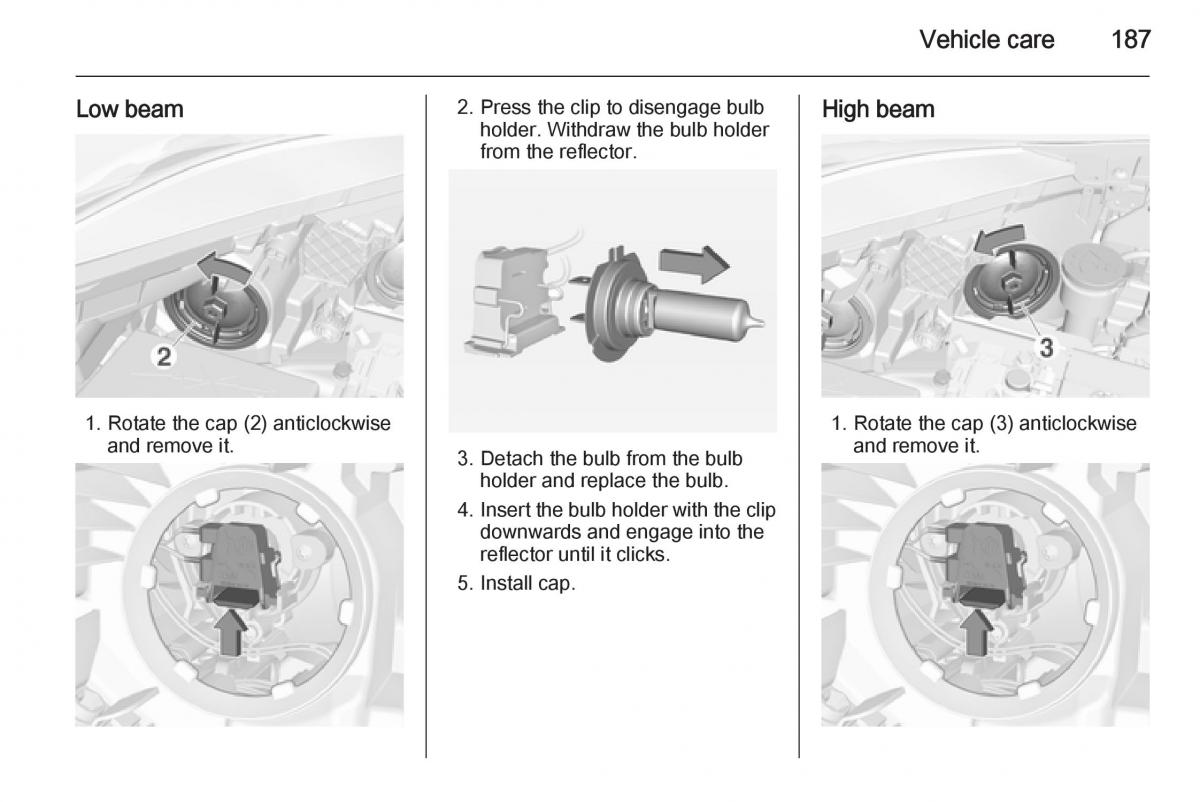 Vehicle care 187

Low beam

2

1. Rotate the cap (2) anticlockwise and remove it.

2. Press the clip to disengage bulb holder. Withdraw the bulb holder from the reflector.

3. Detach the bulb from the bulb holder and replace the bulb.

4. Insert the bulb holder with the clip downwards and engage into the reflector until it clicks.

5. Install cap.

High beam

3

1. Rotate the cap (3) anticlockwise and remove it.