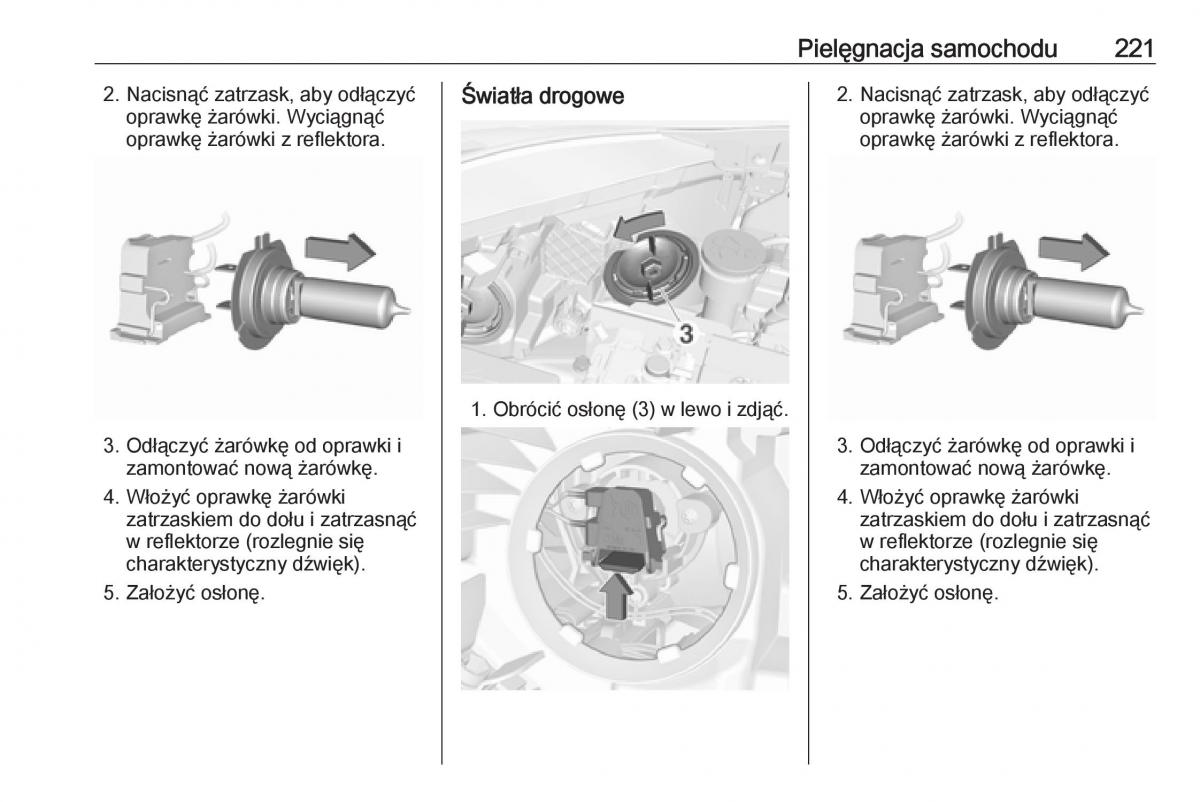 Pielęgnacja samochodu 221

2. Nacisnąć zatrzask, aby odłączyć oprawkę żarówki. Wyciągnąć oprawkę żarówki z reflektora.

3. Odłączyć żarówkę od oprawki i zamontować nową żarówkę.

4. Włożyć oprawkę żarówki zatrzaskiem do dołu i zatrzasnąć w reflektorze (rozlegnie się charakterystyczny dźwięk).

5. Założyć osłonę.

Światła drogowe

3

1. Obrócić osłonę (3) w lewo i zdjąć.

2. Nacisnąć zatrzask, aby odłączyć oprawkę żarówki. Wyciągnąć oprawkę żarówki z reflektora.

3. Odłączyć żarówkę od oprawki i zamontować nową żarówkę.

4. Włożyć oprawkę żarówki zatrzaskiem do dołu i zatrzasnąć w reflektorze (rozlegnie się charakterystyczny dźwięk).

5. Założyć osłonę.