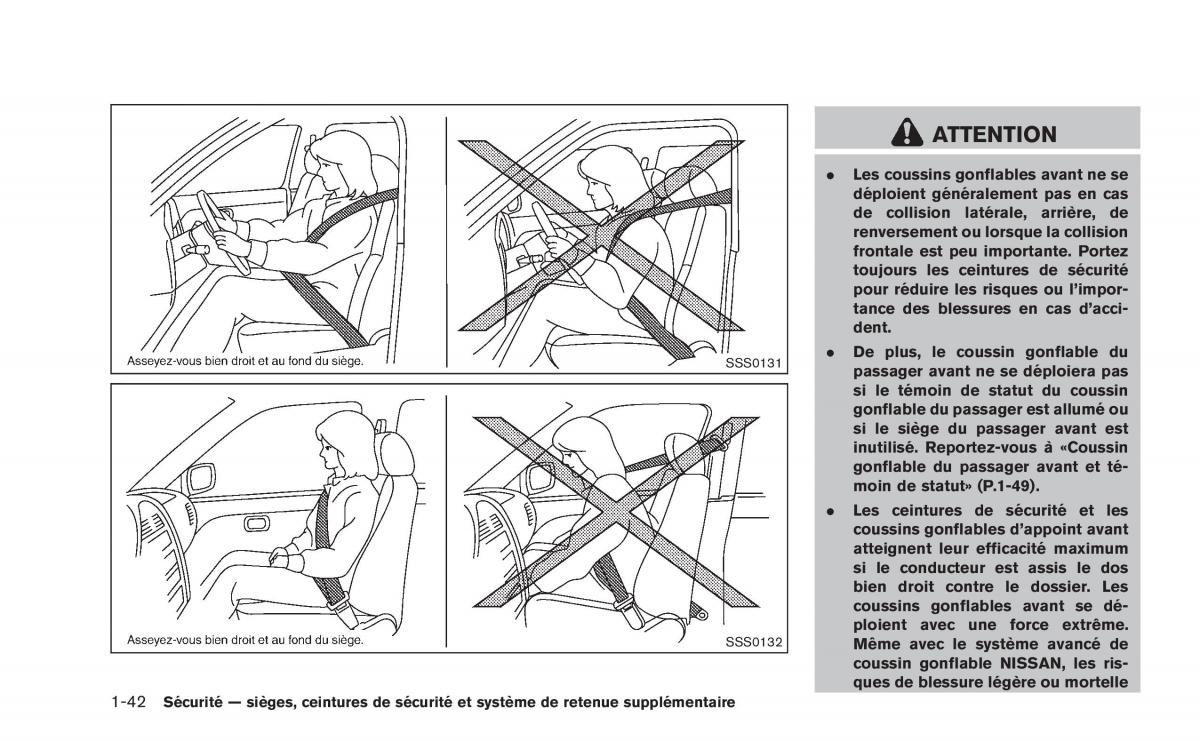 Asseyez-vous bien droit et au fond du siège.

SSS0131

Asseyez-vous bien droit et au fond du siège.

SSS0132

ATTENTION

● Les coussins gonflables avant ne se déploient généralement pas en cas de collision latérale, arrière, de renversement ou lorsque la collision frontale est peu importante. Portez toujours les ceintures de sécurité pour réduire les risques ou l'importance des blessures en cas d'accident.

● De plus, le coussin gonflable du passager avant ne se déploiera pas si le témoin de statut du coussin gonflable du passager est allumé ou si le siège du passager avant est inutilisé. Reportez-vous à «Coussin gonflable du passager avant et témoin de statut» (P.1-49).

● Les ceintures de sécurité et les coussins gonflables d'appoint avant atteignent leur efficacité maximum si le conducteur est assis le dos bien droit contre le dossier. Les coussins gonflables avant se déploient avec une force extrême. Même avec le système avancé de coussin gonflable NISSAN, les risques de blessure légère ou mortelle

1-42 Sécurité — sièges, ceintures de sécurité et système de retenue supplémentaire