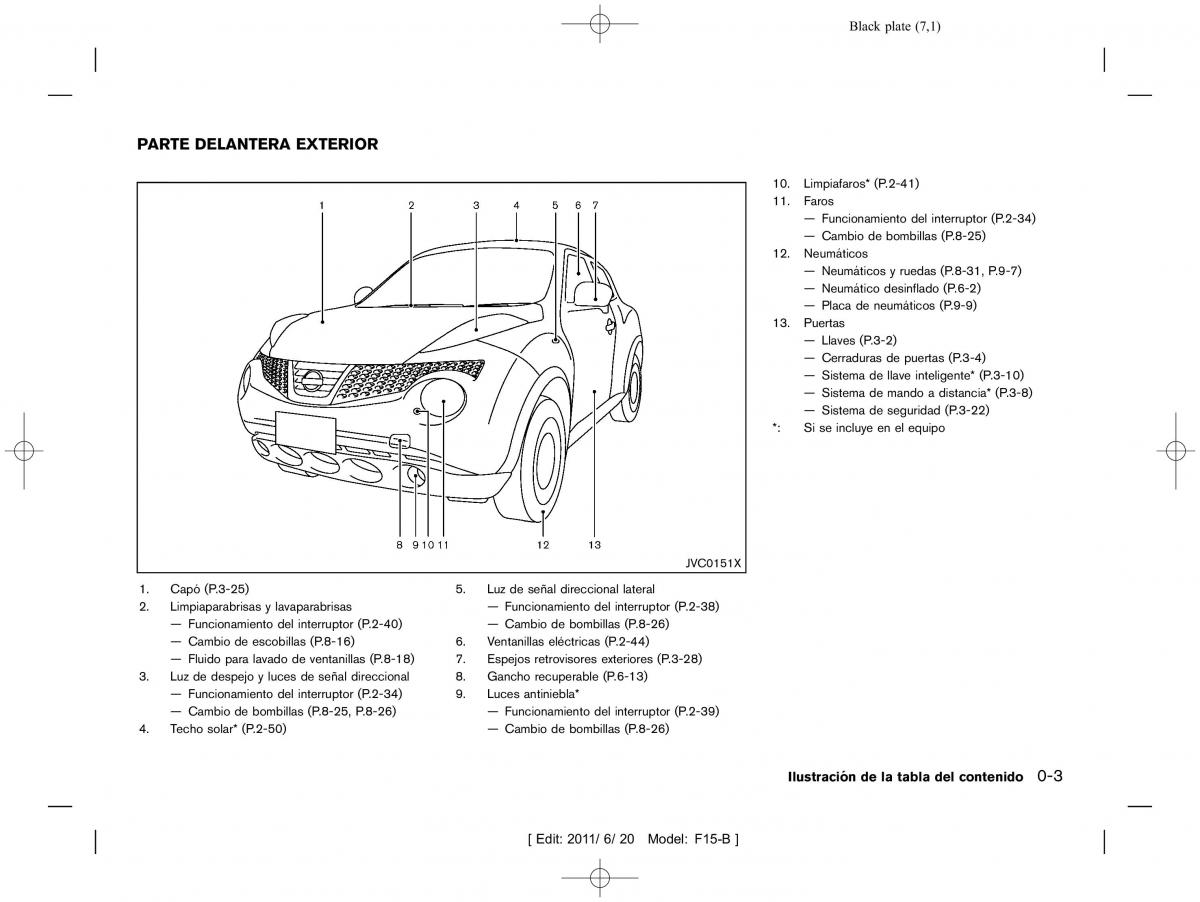 Black plate (7,1)

PARTE DELANTERA EXTERIOR

1 2 3 4 5 6 7

8 9 10 11 12 13

JVC0151X

1. Capó (P.3-25)
2. Limpiaparabrisas y lavaparabrisas
— Funcionamiento del interruptor (P.2-40)
— Cambio de escobillas (P.8-16)
— Fluido para lavado de ventanillas (P.8-18)
3. Luz de despejo y luces de señal direccional
— Funcionamiento del interruptor (P.2-34)
— Cambio de bombillas (P.8-25, P.8-26)
4. Techo solar* (P.2-50)

5. Luz de señal direccional lateral
— Funcionamiento del interruptor (P.2-38)
— Cambio de bombillas (P.8-26)
6. Ventanillas eléctricas (P.2-44)
7. Espejos retrovisores exteriores (P.3-28)
8. Gancho recuperable (P.6-13)
9. Luces antiniebla*
— Funcionamiento del interruptor (P.2-39)
— Cambio de bombillas (P.8-26)

10. Limpiafaros* (P.2-41)
11. Faros
— Funcionamiento del interruptor (P.2-34)
— Cambio de bombillas (P.8-25)
12. Neumáticos
— Neumáticos y ruedas (P.8-31, P.9-7)
— Neumático desinflado (P.6-2)
— Placa de neumáticos (P.9-9)
13. Puertas
— Llaves (P.3-2)
— Cerraduras de puertas (P.3-4)
— Sistema de llave inteligente* (P.3-10)
— Sistema de mando a distancia* (P.3-8)
— Sistema de seguridad (P.3-22)
*: Si se incluye en el equipo

Ilustración de la tabla del contenido 0-3

[ Edit: 2011/ 6/ 20 Model: F15-B ]