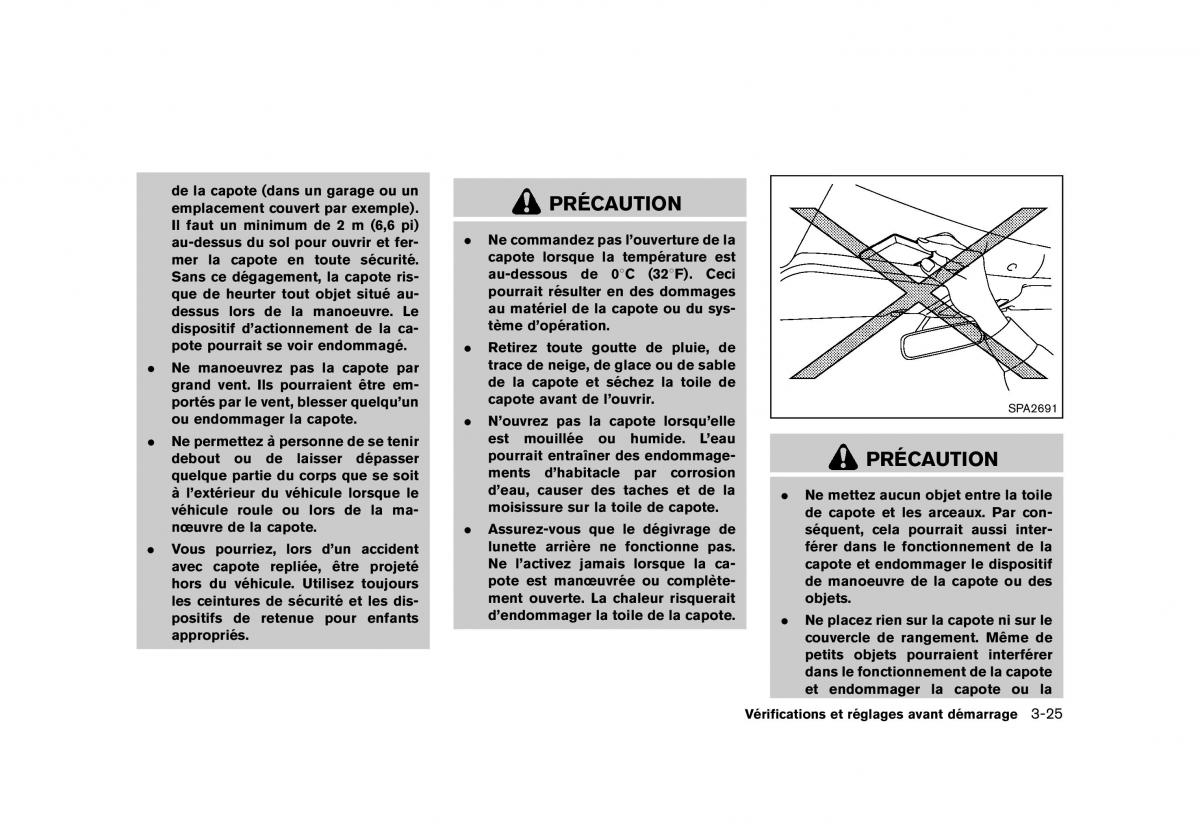 de la capote (dans un garage ou un emplacement couvert par exemple). Il faut un minimum de 2 m (6,6 pi) au-dessus du sol pour ouvrir et fermer la capote en toute sécurité. Sans ce dégagement, la capote risque de heurter tout objet situé au-dessus lors de la manoeuvre. Le dispositif d'actionnement de la capote pourrait se voir endommagé.

● Ne manoeuvrez pas la capote par grand vent. Ils pourraient être emportés par le vent, blesser quelqu'un ou endommager la capote.

● Ne permettez à personne de se tenir debout ou de laisser dépasser quelque partie du corps que se soit à l'extérieur du véhicule lorsque le véhicule roule ou lors de la manœuvre de la capote.

● Vous pourriez, lors d'un accident avec capote repliée, être projeté hors du véhicule. Utilisez toujours les ceintures de sécurité et les dispositifs de retenue pour enfants appropriés.

PRÉCAUTION

● Ne commandez pas l'ouverture de la capote lorsque la température est au-dessous de 0°C (32°F). Ceci pourrait résulter en des dommages au matériel de la capote ou du système d'opération.

● Retirez toute goutte de pluie, de trace de neige, de glace ou de sable de la capote et séchez la toile de capote avant de l'ouvrir.

● N'ouvrez pas la capote lorsqu'elle est mouillée ou humide. L'eau pourrait entraîner des endommagements d'habitacle par corrosion d'eau, causer des taches et de la moisissure sur la toile de capote.

● Assurez-vous que le dégivrage de lunette arrière ne fonctionne pas. Ne l'activez jamais lorsque la capote est manœuvrée ou complètement ouverte. La chaleur risquerait d'endommager la toile de la capote.

SPA2691

PRÉCAUTION

● Ne mettez aucun objet entre la toile de capote et les arceaux. Par conséquent, cela pourrait aussi interférer dans le fonctionnement de la capote et endommager le dispositif de manoeuvre de la capote ou des objets.

● Ne placez rien sur la capote ni sur le couvercle de rangement. Même de petits objets pourraient interférer dans le fonctionnement de la capote et endommager la capote ou la

Vérifications et réglages avant démarrage 3-25