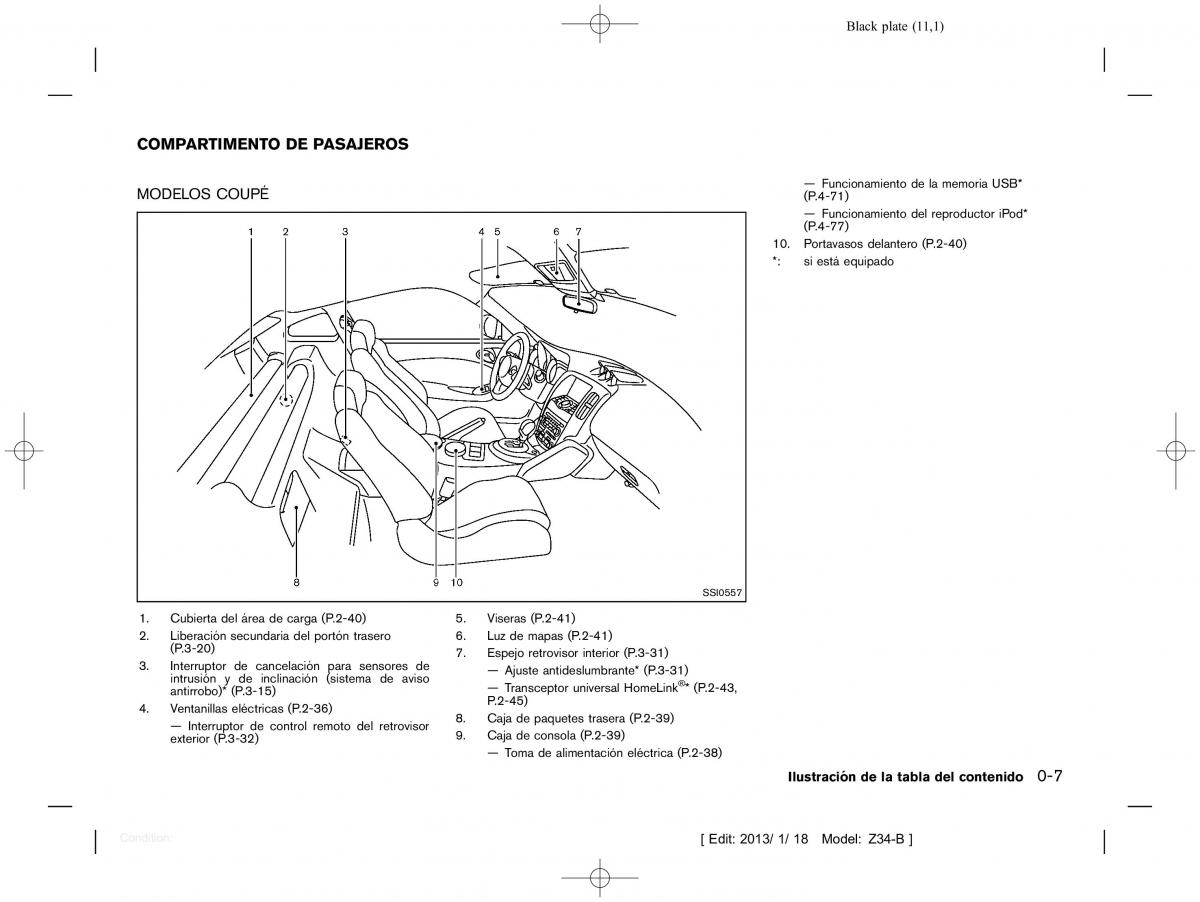 Black plate (11,1)

COMPARTIMENTO DE PASAJEROS

MODELOS COUPÉ

1 2 3 4 5 6 7

8 9 10

SSI0557

1. Cubierta del área de carga (P.2-40)
2. Liberación secundaria del portón trasero (P.3-20)
3. Interruptor de cancelación para sensores de intrusión y de inclinación (sistema de aviso antirrobo)* (P.3-15)
4. Ventanillas eléctricas (P.2-36)
— Interruptor de control remoto del retrovisor exterior (P.3-32)

5. Viseras (P.2-41)
6. Luz de mapas (P.2-41)
7. Espejo retrovisor interior (P.3-31)
— Ajuste antideslumbrante* (P.3-31)
— Transceptor universal HomeLink®* (P.2-43, P.2-45)
8. Caja de paquetes trasera (P.2-39)
9. Caja de consola (P.2-39)
— Toma de alimentación eléctrica (P.2-38)

— Funcionamiento de la memoria USB* (P.4-71)
— Funcionamiento del reproductor iPod* (P.4-77)
10. Portavasos delantero (P.2-40)
*: si está equipado

Ilustración de la tabla del contenido 0-7

Condition:

[ Edit: 2013/ 1/ 18 Model: Z34-B ]