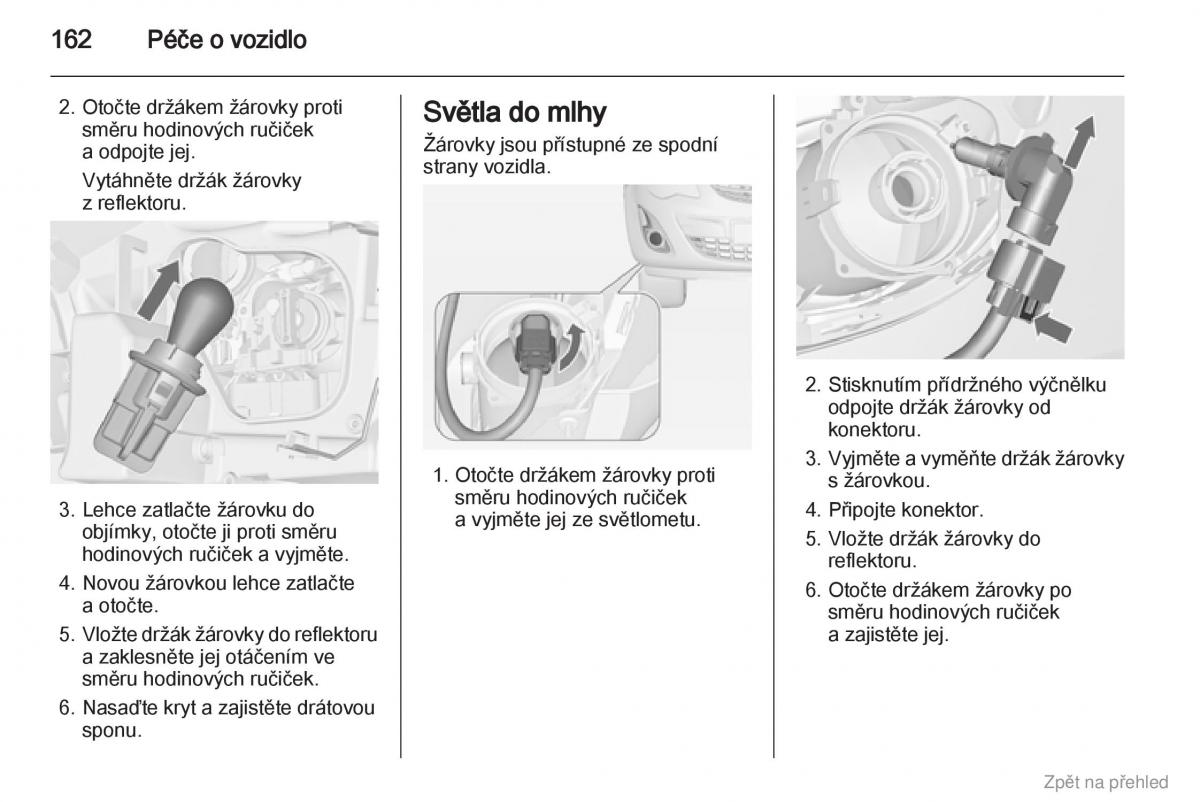 162 Péče o vozidlo

2. Otočte držákem žárovky proti směru hodinových ručiček a odpojte jej.

Vytáhněte držák žárovky z reflektoru.

3. Lehce zatlačte žárovku do objímky, otočte ji proti směru hodinových ručiček a vyjměte.

4. Novou žárovkou lehce zatlačte a otočte.

5. Vložte držák žárovky do reflektoru a zaklesněte jej otáčením ve směru hodinových ručiček.

6. Nasaďte kryt a zajistěte drátovou sponu.

Světla do mlhy

Žárovky jsou přístupné ze spodní strany vozidla.

1. Otočte držákem žárovky proti směru hodinových ručiček a vyjměte jej ze světlometu.

2. Stisknutím přídržného výčnělku odpojte držák žárovky od konektoru.

3. Vyjměte a vyměňte držák žárovky s žárovkou.

4. Připojte konektor.

5. Vložte držák žárovky do reflektoru.

6. Otočte držákem žárovky po směru hodinových ručiček a zajistěte jej.

Zpět na přehled