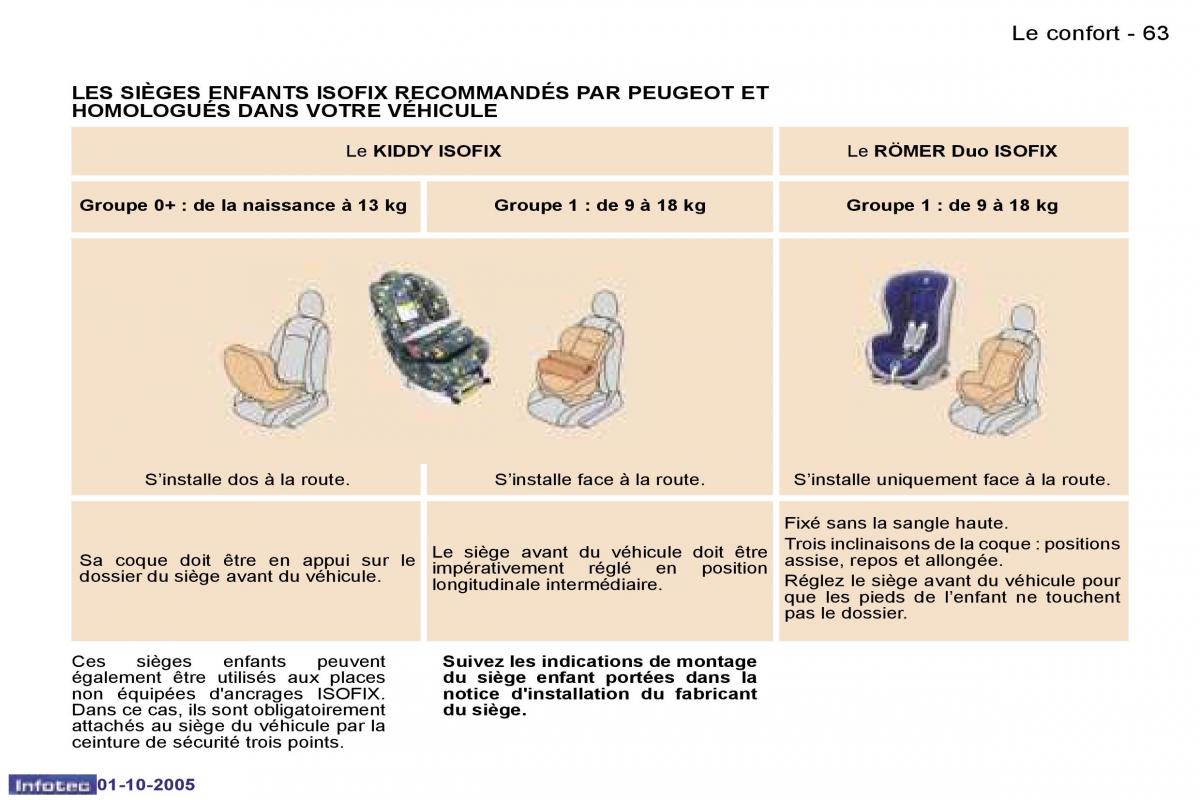 Le confort - 63

LES SIÈGES ENFANTS ISOFIX RECOMMANDÉS PAR PEUGEOT ET HOMOLOGUÉS DANS VOTRE VÉHICULE

| Le **KIDDY ISOFIX** | | Le **RÖMER Duo ISOFIX** |
|---|---|---|
| **Groupe 0+ : de la naissance à 13 kg** | **Groupe 1 : de 9 à 18 kg** | **Groupe 1 : de 9 à 18 kg** |
| S'installe dos à la route. | S'installe face à la route. | S'installe uniquement face à la route. |
| Sa coque doit être en appui sur le dossier du siège avant du véhicule. | Le siège avant du véhicule doit être impérativement réglé en position longitudinale intermédiaire. | Fixé sans la sangle haute. Trois inclinaisons de la coque : positions assise, repos et allongée. Réglez le siège avant du véhicule pour que les pieds de l'enfant ne touchent pas le dossier. |

Ces sièges enfants peuvent également être utilisés aux places non équipées d'ancrages ISOFIX. Dans ce cas, ils sont obligatoirement attachés au siège du véhicule par la ceinture de sécurité trois points.

**Suivez les indications de montage du siège enfant portées dans la notice d'installation du fabricant du siège.**

Infotec 01-10-2005