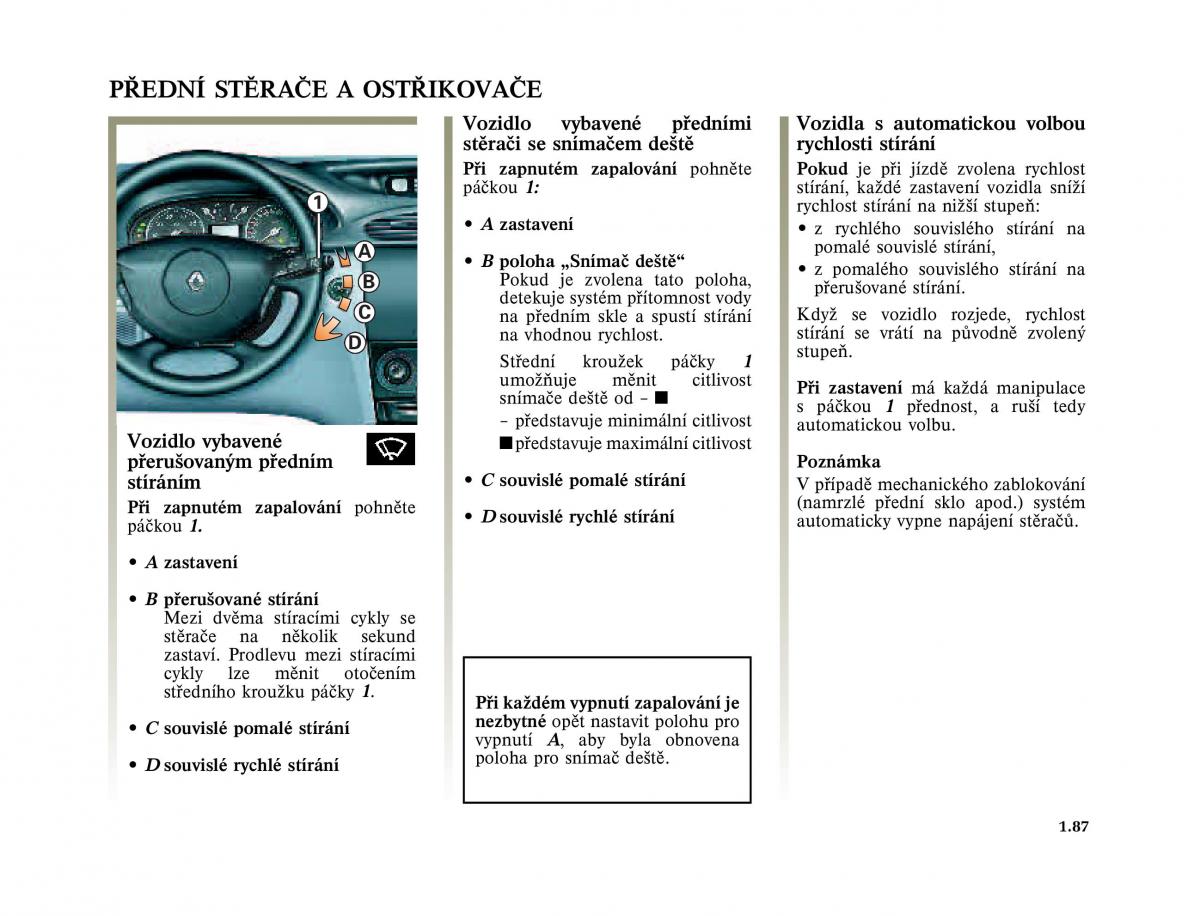 PŘEDNÍ STĚRAČE A OSTŘIKOVAČE

1
A
B
C
D

Vozidlo vybavené přerušovaným předním stíráním

Při zapnutém zapalování pohněte páčkou 1.

• A zastavení

• B přerušované stírání
Mezi dvěma stíracími cykly se stěrače na několik sekund zastaví. Prodlevu mezi stíracími cykly lze měnit otočením středního kroužku páčky 1.

• C souvislé pomalé stírání

• D souvislé rychlé stírání

Vozidlo vybavené předními stěrači se snímačem deště

Při zapnutém zapalování pohněte páčkou 1:

• A zastavení

• B poloha „Snímač deště“
Pokud je zvolena tato poloha, detekuje systém přítomnost vody na předním skle a spustí stírání na vhodnou rychlost.

Střední kroužek páčky 1 umožňuje měnit citlivost snímače deště od – ■

– představuje minimální citlivost

■ představuje maximální citlivost

• C souvislé pomalé stírání

• D souvislé rychlé stírání

Při každém vypnutí zapalování je nezbytné opět nastavit polohu pro vypnutí A, aby byla obnovena poloha pro snímač deště.

Vozidla s automatickou volbou rychlosti stírání

Pokud je při jízdě zvolena rychlost stírání, každé zastavení vozidla sníží rychlost stírání na nižší stupeň:
• z rychlého souvislého stírání na pomalé souvislé stírání,
• z pomalého souvislého stírání na přerušované stírání.

Když se vozidlo rozjede, rychlost stírání se vrátí na původně zvolený stupeň.

Při zastavení má každá manipulace s páčkou 1 přednost, a ruší tedy automatickou volbu.

Poznámka
V případě mechanického zablokování (namrzlé přední sklo apod.) systém automaticky vypne napájení stěračů.

1.87