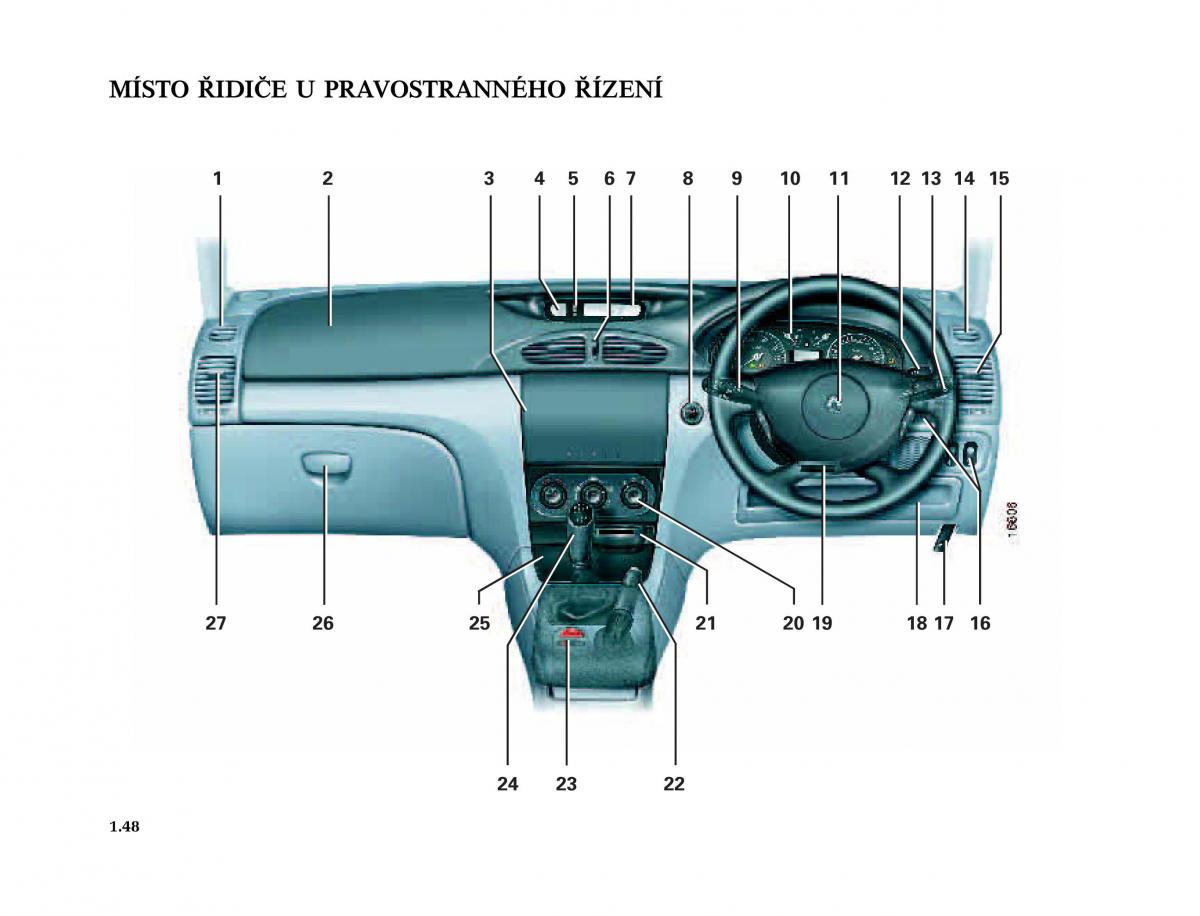 MÍSTO ŘIDIČE U PRAVOSTRANNÉHO ŘÍZENÍ

1 2 3 4 5 6 7 8 9 10 11 12 13 14 15

16608

27 26 25 21 20 19 18 17 16

24 23 22

1.48