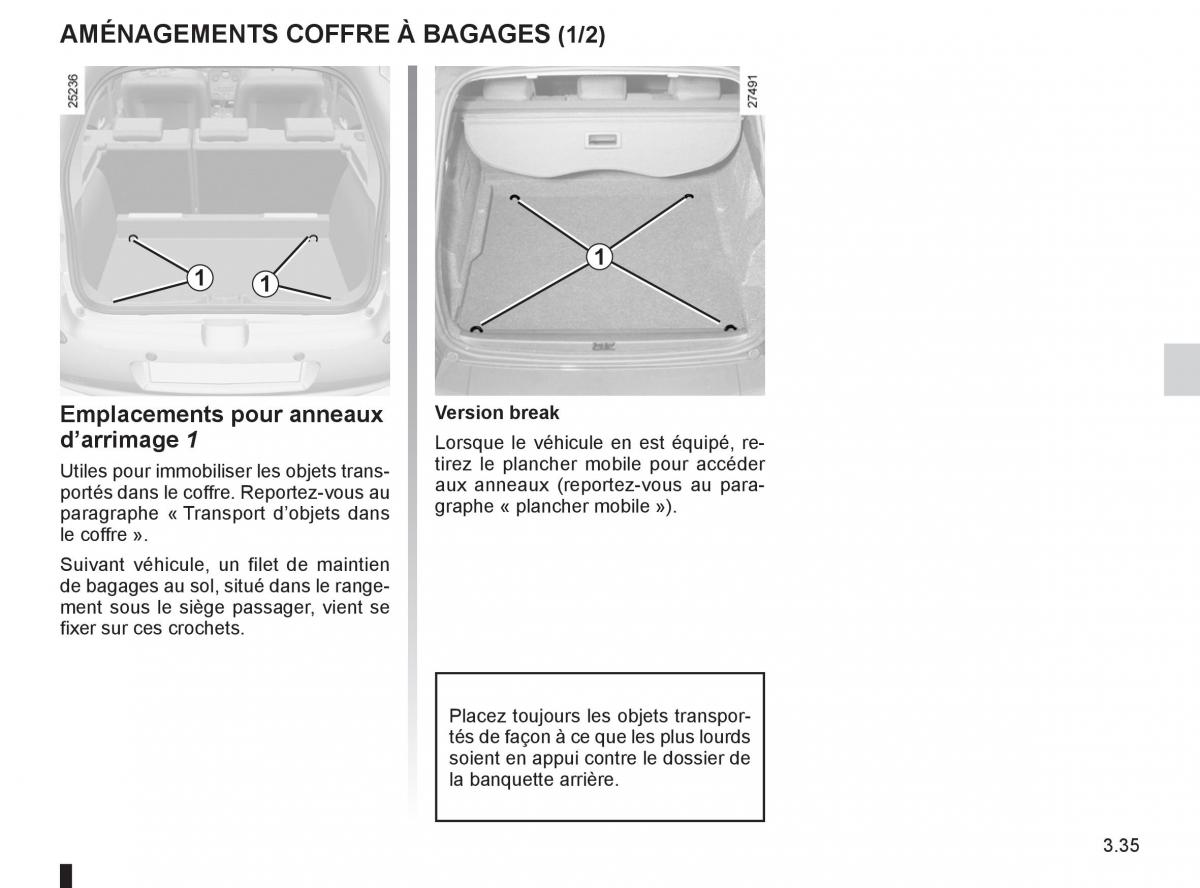 AMÉNAGEMENTS COFFRE À BAGAGES (1/2)

25236

1

1

Emplacements pour anneaux d'arrimage 1

Utiles pour immobiliser les objets transportés dans le coffre. Reportez-vous au paragraphe « Transport d'objets dans le coffre ».

Suivant véhicule, un filet de maintien de bagages au sol, situé dans le rangement sous le siège passager, vient se fixer sur ces crochets.

27491

1

Version break

Lorsque le véhicule en est équipé, retirez le plancher mobile pour accéder aux anneaux (reportez-vous au paragraphe « plancher mobile »).

Placez toujours les objets transportés de façon à ce que les plus lourds soient en appui contre le dossier de la banquette arrière.

3.35