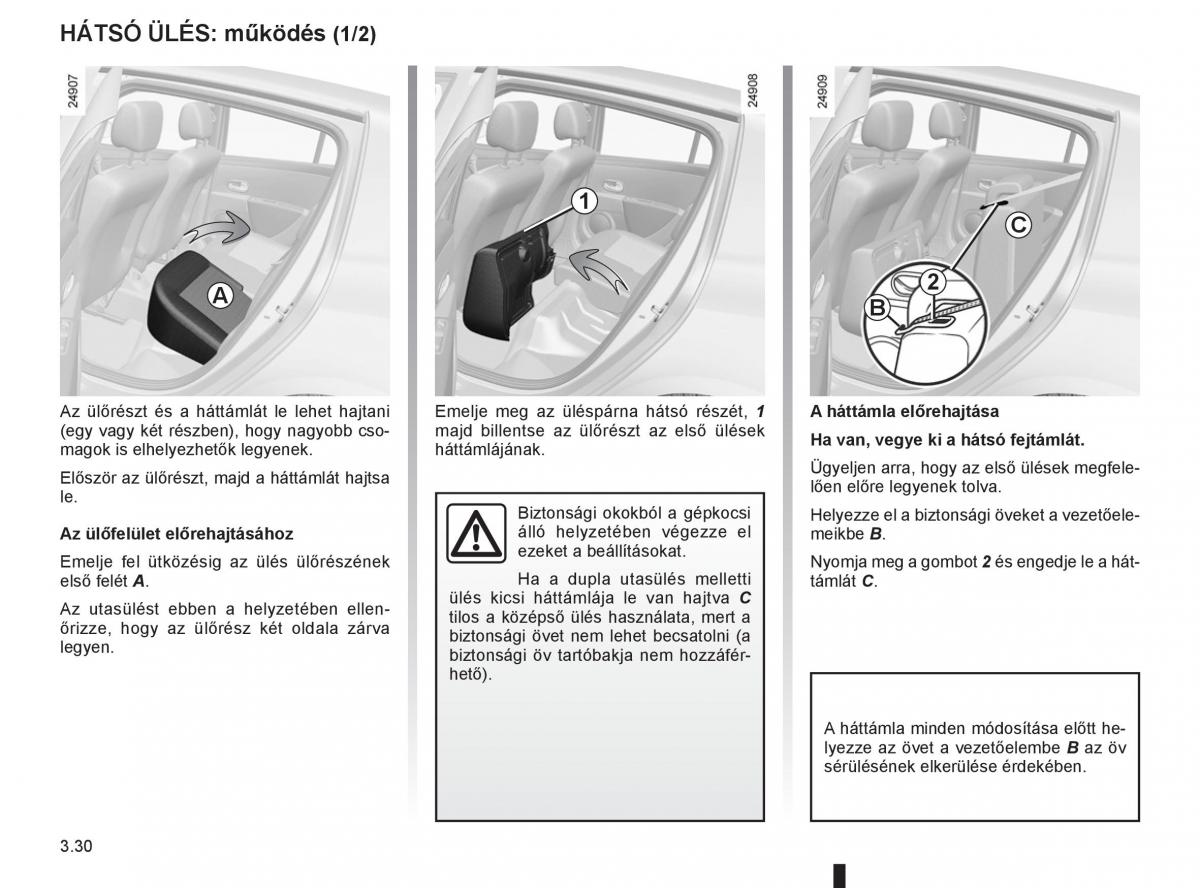 HÁTSÓ ÜLÉS: működés (1/2)

24907

A

Az ülőrészt és a háttámlát le lehet hajtani (egy vagy két részben), hogy nagyobb csomagok is elhelyezhetők legyenek.

Először az ülőrészt, majd a háttámlát hajtsa le.

Az ülőfelület előrehajtásához

Emelje fel ütközésig az ülés ülőrészének első felét A.

Az utasülést ebben a helyzetében ellenőrizze, hogy az ülőrész két oldala zárva legyen.

24908

1

Emelje meg az üléspárna hátsó részét, 1 majd billentse az ülőrészt az első ülések háttámlájának.

Biztonsági okokból a gépkocsi álló helyzetében végezze el ezeket a beállításokat.

Ha a dupla utasülés melletti ülés kicsi háttámlája le van hajtva C tilos a középső ülés használata, mert a biztonsági övet nem lehet becsatolni (a biztonsági öv tartóbakja nem hozzáférhető).

24909

C

2

B

A háttámla előrehajtása

Ha van, vegye ki a hátsó fejtámlát.

Ügyeljen arra, hogy az első ülések megfelelően előre legyenek tolva.

Helyezze el a biztonsági öveket a vezetőelemeikbe B.

Nyomja meg a gombot 2 és engedje le a háttámlát C.

A háttámla minden módosítása előtt helyezze az övet a vezetőelembe B az öv sérülésének elkerülése érdekében.

3.30