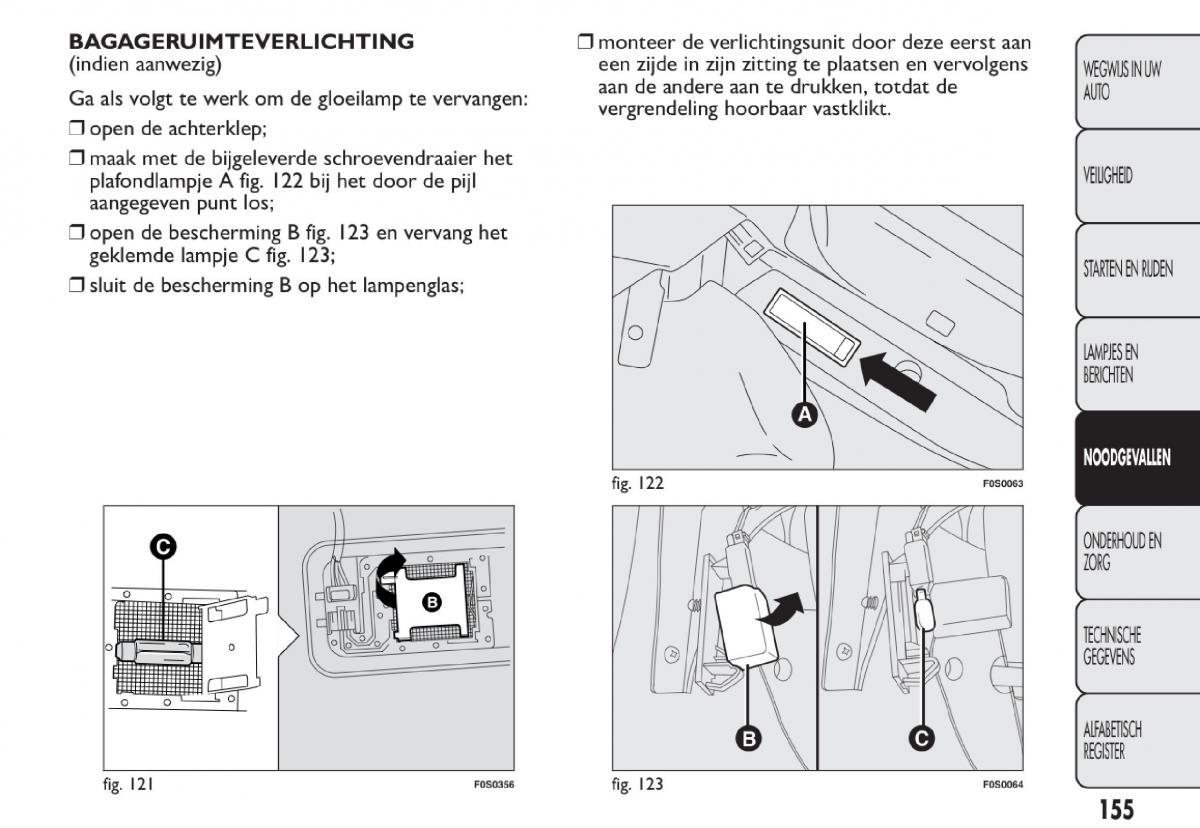 BAGAGERUIMTEVERLICHTING
(indien aanwezig)

Ga als volgt te werk om de gloeilamp te vervangen:

❒ open de achterklep;

❒ maak met de bijgeleverde schroevendraaier het plafondlampje A fig. 122 bij het door de pijl aangegeven punt los;

❒ open de bescherming B fig. 123 en vervang het geklemde lampje C fig. 123;

❒ sluit de bescherming B op het lampenglas;

C

B

fig. 121

F0S0356

❒ monteer de verlichtingsunit door deze eerst aan een zijde in zijn zitting te plaatsen en vervolgens aan de andere aan te drukken, totdat de vergrendeling hoorbaar vastklikt.

A

fig. 122

F0S0063

B

C

fig. 123

F0S0064

WEGWIJS IN UW AUTO

VEILIGHEID

STARTEN EN RIJDEN

LAMPJES EN BERICHTEN

NOODGEVALLEN

ONDERHOUD EN ZORG

TECHNISCHE GEGEVENS

ALFABETISCH REGISTER

155