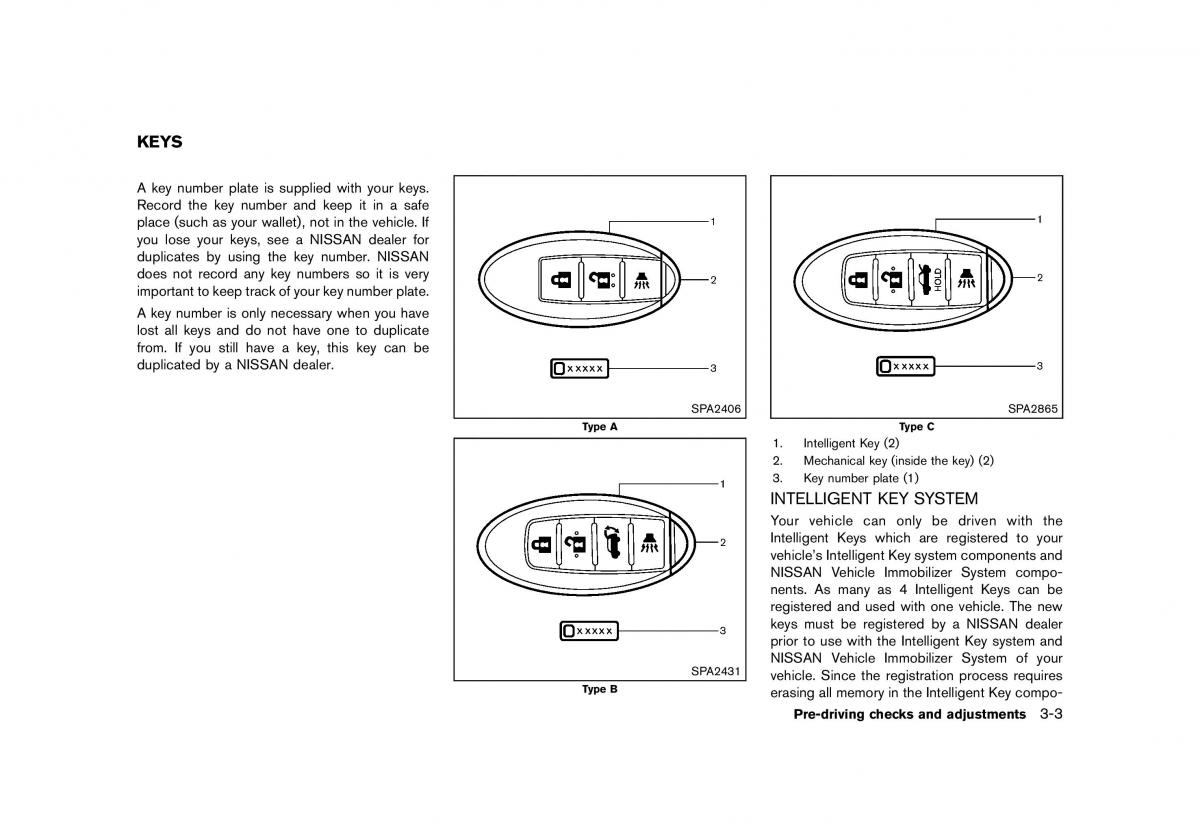 KEYS

A key number plate is supplied with your keys. Record the key number and keep it in a safe place (such as your wallet), not in the vehicle. If you lose your keys, see a NISSAN dealer for duplicates by using the key number. NISSAN does not record any key numbers so it is very important to keep track of your key number plate.

A key number is only necessary when you have lost all keys and do not have one to duplicate from. If you still have a key, this key can be duplicated by a NISSAN dealer.

1
2
xxxxx
3
SPA2406
Type A

1
2
xxxxx
3
SPA2431
Type B

1
HOLD
2
xxxxx
3
SPA2865
Type C

1. Intelligent Key (2)
2. Mechanical key (inside the key) (2)
3. Key number plate (1)

INTELLIGENT KEY SYSTEM

Your vehicle can only be driven with the Intelligent Keys which are registered to your vehicle's Intelligent Key system components and NISSAN Vehicle Immobilizer System components. As many as 4 Intelligent Keys can be registered and used with one vehicle. The new keys must be registered by a NISSAN dealer prior to use with the Intelligent Key system and NISSAN Vehicle Immobilizer System of your vehicle. Since the registration process requires erasing all memory in the Intelligent Key compo-

Pre-driving checks and adjustments 3-3