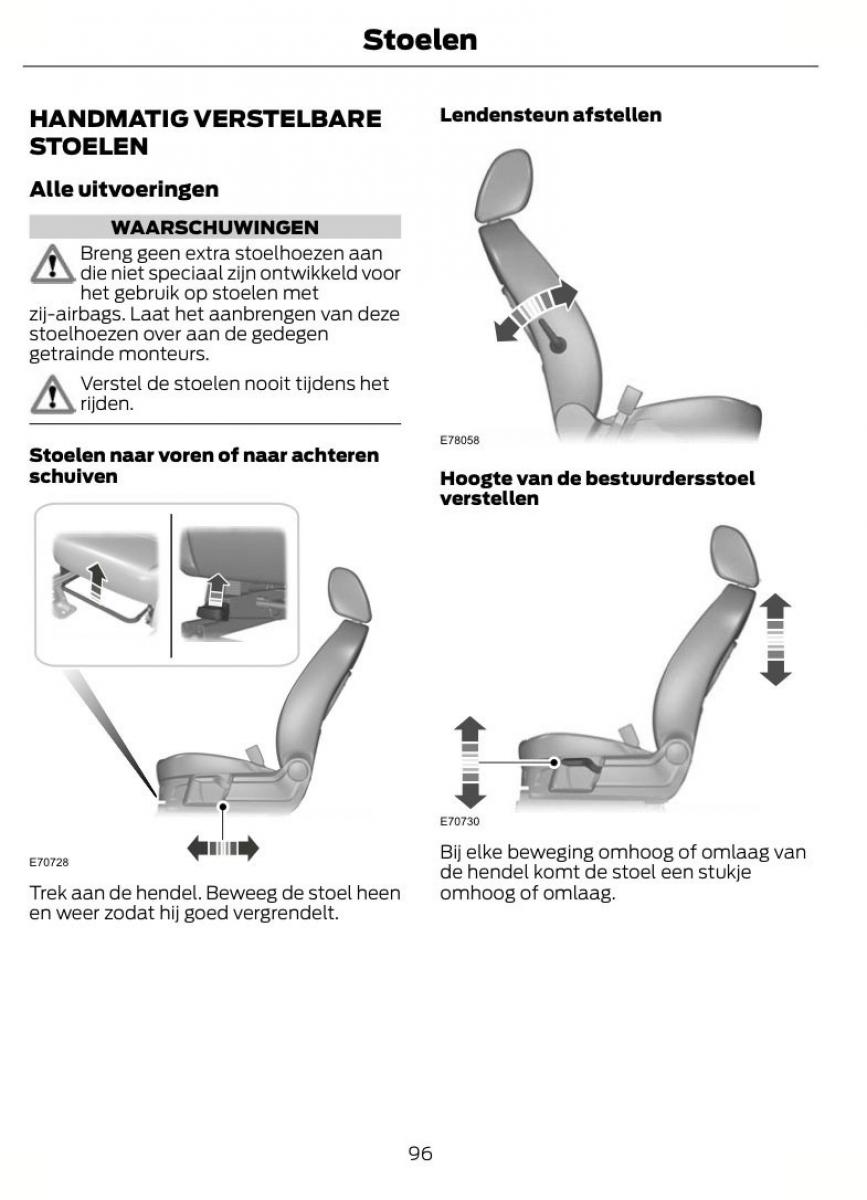 Stoelen

HANDMATIG VERSTELBARE STOELEN

Alle uitvoeringen

WAARSCHUWINGEN

Breng geen extra stoelhoezen aan die niet speciaal zijn ontwikkeld voor het gebruik op stoelen met zij-airbags. Laat het aanbrengen van deze stoelhoezen over aan de gedegen getrainde monteurs.

Verstel de stoelen nooit tijdens het rijden.

Stoelen naar voren of naar achteren schuiven

E70728

Trek aan de hendel. Beweeg de stoel heen en weer zodat hij goed vergrendelt.

Lendensteun afstellen

E78058

Hoogte van de bestuurdersstoel verstellen

E70730

Bij elke beweging omhoog of omlaag van de hendel komt de stoel een stukje omhoog of omlaag.

96