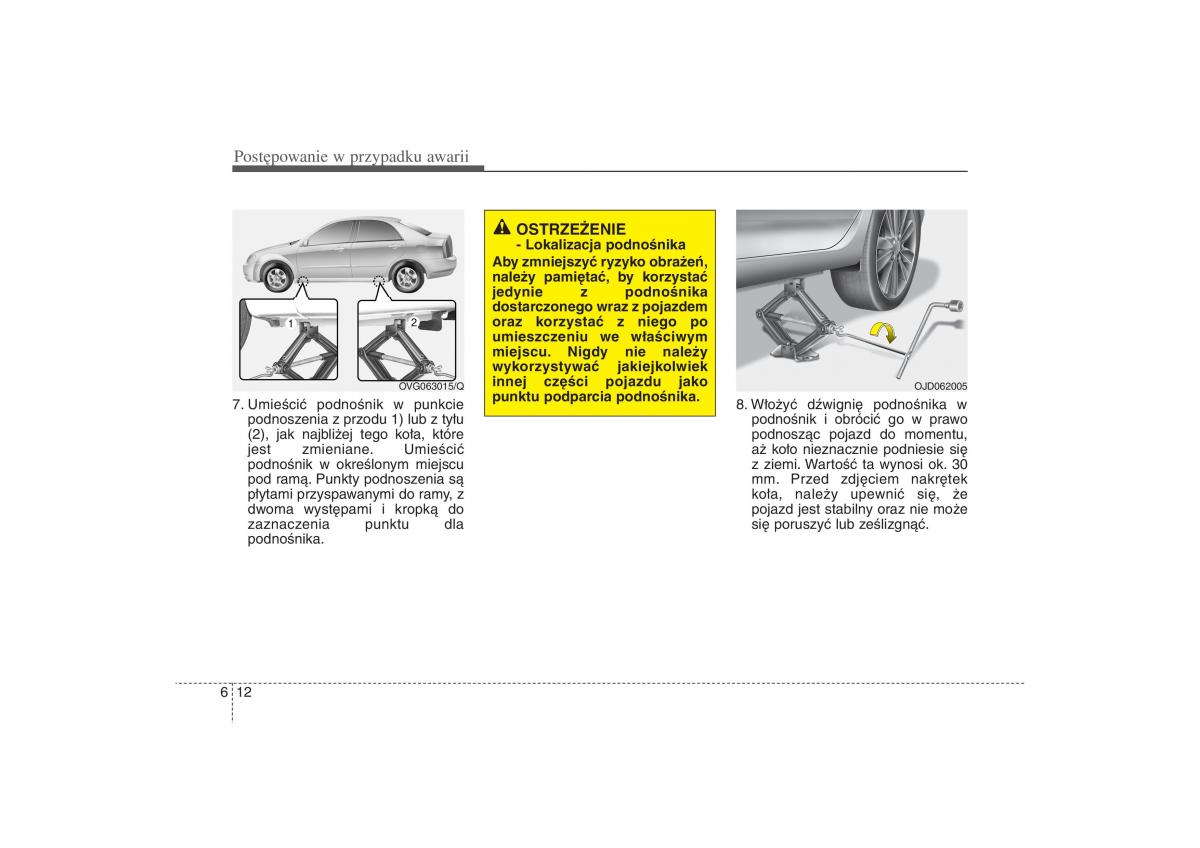 Postępowanie w przypadku awarii

1

2

OVG063015/Q

7. Umieścić podnośnik w punkcie podnoszenia z przodu 1) lub z tyłu (2), jak najbliżej tego koła, które jest zmieniane. Umieścić podnośnik w określonym miejscu pod ramą. Punkty podnoszenia są płytami przyspawanymi do ramy, z dwoma występami i kropką do zaznaczenia punktu dla podnośnika.

OSTRZEŻENIE
- Lokalizacja podnośnika
Aby zmniejszyć ryzyko obrażeń, należy pamiętać, by korzystać jedynie z podnośnika dostarczonego wraz z pojazdem oraz korzystać z niego po umieszczeniu we właściwym miejscu. Nigdy nie należy wykorzystywać jakiejkolwiek innej części pojazdu jako punktu podparcia podnośnika.

OJD062005

8. Włożyć dźwignię podnośnika w podnośnik i obrócić go w prawo podnosząc pojazd do momentu, aż koło nieznacznie podniesie się z ziemi. Wartość ta wynosi ok. 30 mm. Przed zdjęciem nakrętek koła, należy upewnić się, że pojazd jest stabilny oraz nie może się poruszyć lub ześlizgnąć.

6 12