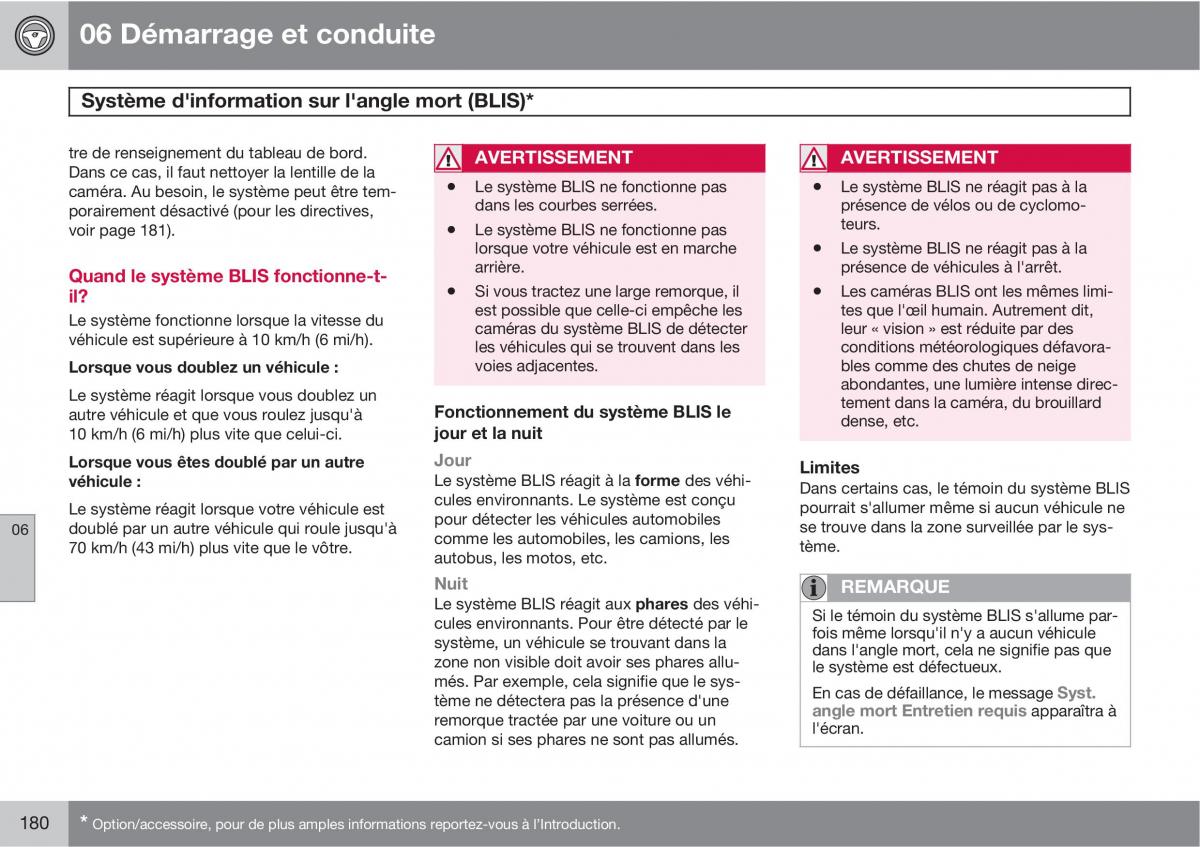 06 Démarrage et conduite

Système d'information sur l'angle mort (BLIS)*

tre de renseignement du tableau de bord. Dans ce cas, il faut nettoyer la lentille de la caméra. Au besoin, le système peut être temporairement désactivé (pour les directives, voir page 181).

Quand le système BLIS fonctionne-t-il?

Le système fonctionne lorsque la vitesse du véhicule est supérieure à 10 km/h (6 mi/h).

Lorsque vous doublez un véhicule :

Le système réagit lorsque vous doublez un autre véhicule et que vous roulez jusqu'à 10 km/h (6 mi/h) plus vite que celui-ci.

Lorsque vous êtes doublé par un autre véhicule :

Le système réagit lorsque votre véhicule est doublé par un autre véhicule qui roule jusqu'à 70 km/h (43 mi/h) plus vite que le vôtre.

06

AVERTISSEMENT

• Le système BLIS ne fonctionne pas dans les courbes serrées.
• Le système BLIS ne fonctionne pas lorsque votre véhicule est en marche arrière.
• Si vous tractez une large remorque, il est possible que celle-ci empêche les caméras du système BLIS de détecter les véhicules qui se trouvent dans les voies adjacentes.

Fonctionnement du système BLIS le jour et la nuit

Jour
Le système BLIS réagit à la forme des véhicules environnants. Le système est conçu pour détecter les véhicules automobiles comme les automobiles, les camions, les autobus, les motos, etc.

Nuit
Le système BLIS réagit aux phares des véhicules environnants. Pour être détecté par le système, un véhicule se trouvant dans la zone non visible doit avoir ses phares allumés. Par exemple, cela signifie que le système ne détectera pas la présence d'une remorque tractée par une voiture ou un camion si ses phares ne sont pas allumés.

AVERTISSEMENT

• Le système BLIS ne réagit pas à la présence de vélos ou de cyclomoteurs.
• Le système BLIS ne réagit pas à la présence de véhicules à l'arrêt.
• Les caméras BLIS ont les mêmes limites que l'œil humain. Autrement dit, leur « vision » est réduite par des conditions météorologiques défavorables comme des chutes de neige abondantes, une lumière intense directement dans la caméra, du brouillard dense, etc.

Limites
Dans certains cas, le témoin du système BLIS pourrait s'allumer même si aucun véhicule ne se trouve dans la zone surveillée par le système.

REMARQUE

Si le témoin du système BLIS s'allume parfois même lorsqu'il n'y a aucun véhicule dans l'angle mort, cela ne signifie pas que le système est défectueux.

En cas de défaillance, le message Syst. angle mort Entretien requis apparaîtra à l'écran.

180

* Option/accessoire, pour de plus amples informations reportez-vous à l'Introduction.