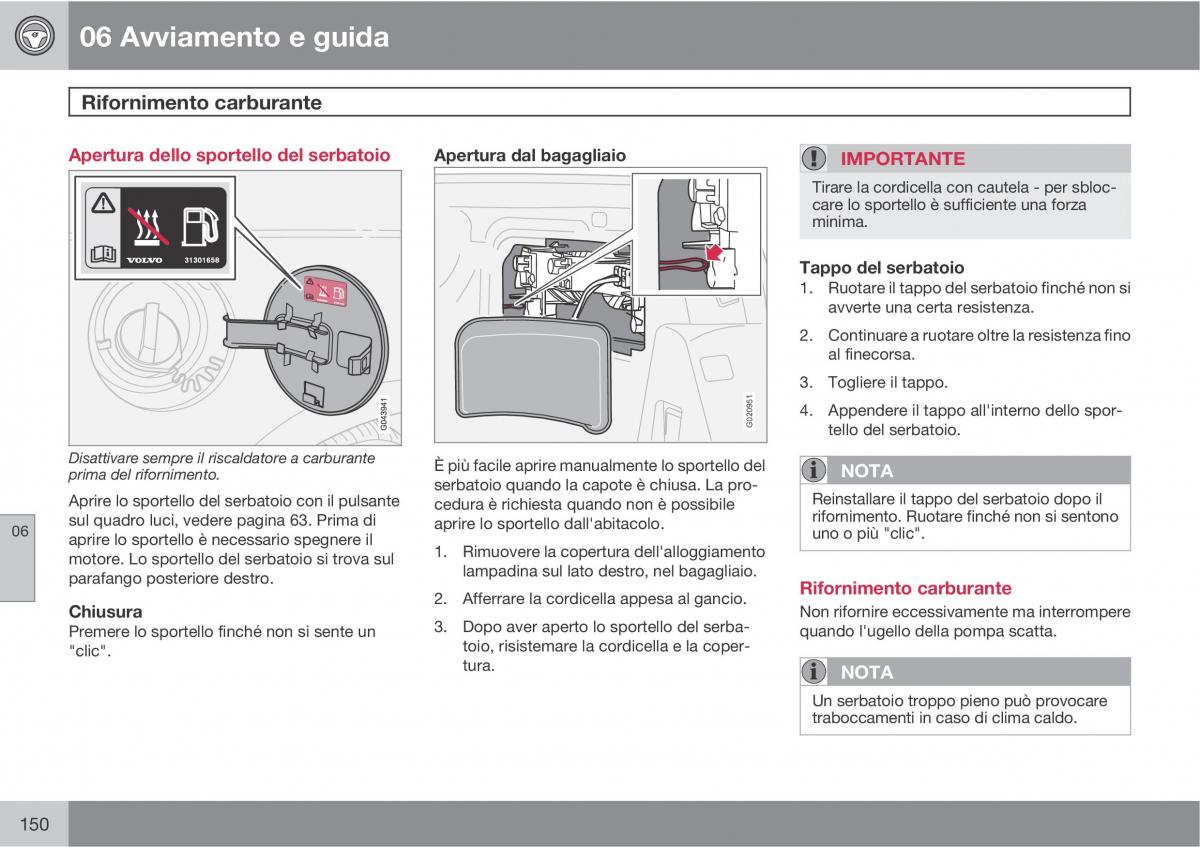 06 Avviamento e guida

Rifornimento carburante

Apertura dello sportello del serbatoio

VOLVO 31301658

G043941

Disattivare sempre il riscaldatore a carburante prima del rifornimento.

Aprire lo sportello del serbatoio con il pulsante sul quadro luci, vedere pagina 63. Prima di aprire lo sportello è necessario spegnere il motore. Lo sportello del serbatoio si trova sul parafango posteriore destro.

Chiusura
Premere lo sportello finché non si sente un "clic".

Apertura dal bagagliaio

G020951

È più facile aprire manualmente lo sportello del serbatoio quando la capote è chiusa. La procedura è richiesta quando non è possibile aprire lo sportello dall'abitacolo.

1. Rimuovere la copertura dell'alloggiamento lampadina sul lato destro, nel bagagliaio.
2. Afferrare la cordicella appesa al gancio.
3. Dopo aver aperto lo sportello del serbatoio, risistemare la cordicella e la copertura.

IMPORTANTE
Tirare la cordicella con cautela - per sbloccare lo sportello è sufficiente una forza minima.

Tappo del serbatoio
1. Ruotare il tappo del serbatoio finché non si avverte una certa resistenza.
2. Continuare a ruotare oltre la resistenza fino al finecorsa.
3. Togliere il tappo.
4. Appendere il tappo all'interno dello sportello del serbatoio.

NOTA
Reinstallare il tappo del serbatoio dopo il rifornimento. Ruotare finché non si sentono uno o più "clic".

Rifornimento carburante
Non rifornire eccessivamente ma interrompere quando l'ugello della pompa scatta.

NOTA
Un serbatoio troppo pieno può provocare traboccamenti in caso di clima caldo.

06

150