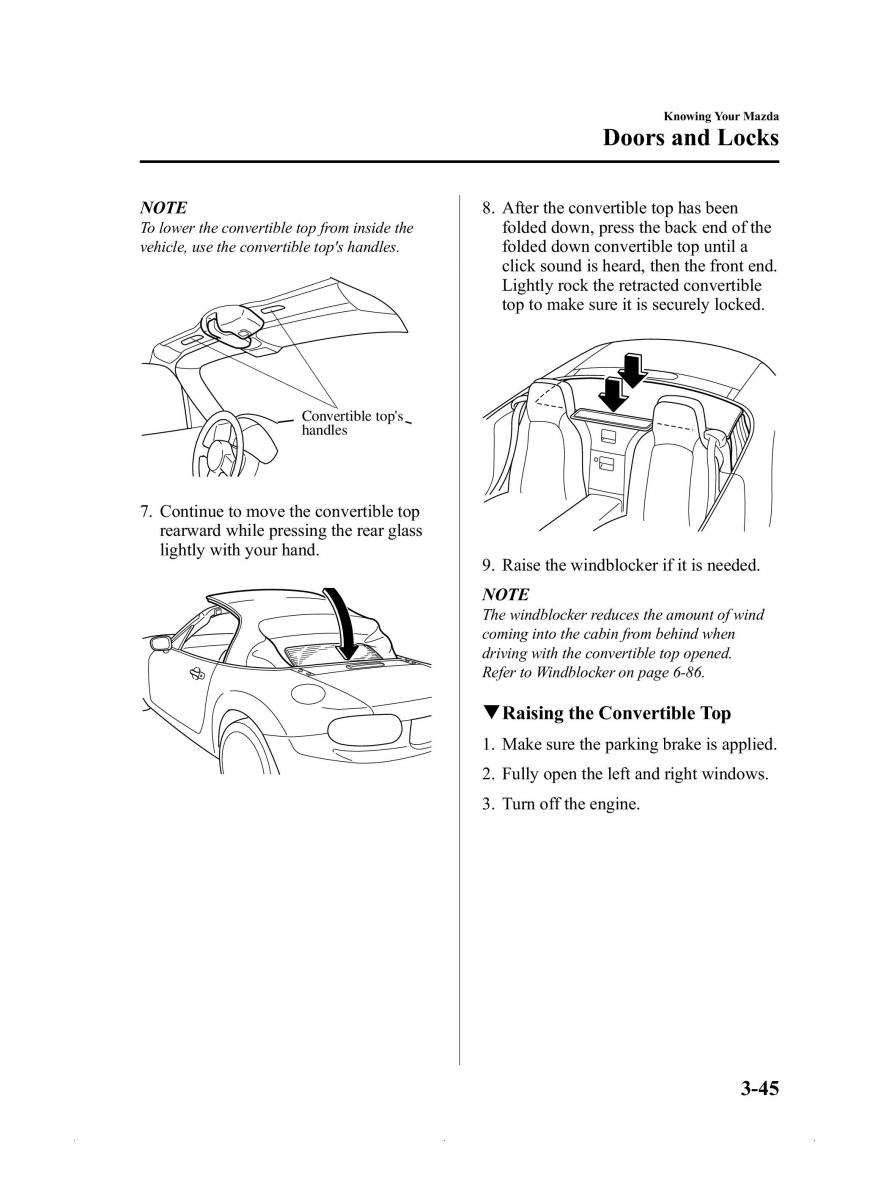 Knowing Your Mazda

Doors and Locks

NOTE

To lower the convertible top from inside the vehicle, use the convertible top's handles.

Convertible top's handles

7. Continue to move the convertible top rearward while pressing the rear glass lightly with your hand.

8. After the convertible top has been folded down, press the back end of the folded down convertible top until a click sound is heard, then the front end. Lightly rock the retracted convertible top to make sure it is securely locked.

9. Raise the windblocker if it is needed.

NOTE

The windblocker reduces the amount of wind coming into the cabin from behind when driving with the convertible top opened. Refer to Windblocker on page 6-86.

▼Raising the Convertible Top

1. Make sure the parking brake is applied.

2. Fully open the left and right windows.

3. Turn off the engine.

3-45