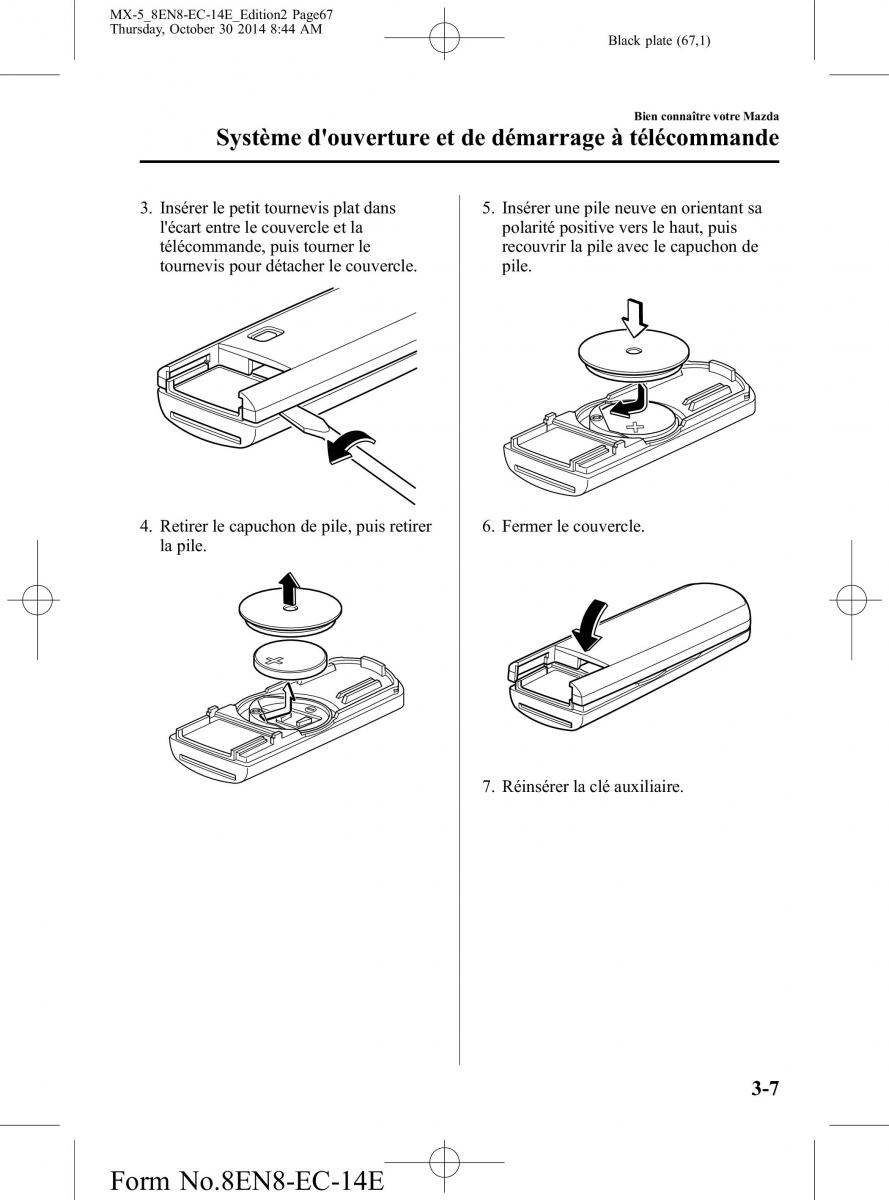 MX-5_8EN8-EC-14E_Edition2 Page67
Thursday, October 30 2014 8:44 AM

Black plate (67,1)

Bien connaître votre Mazda

Système d'ouverture et de démarrage à télécommande

3. Insérer le petit tournevis plat dans l'écart entre le couvercle et la télécommande, puis tourner le tournevis pour détacher le couvercle.

4. Retirer le capuchon de pile, puis retirer la pile.

5. Insérer une pile neuve en orientant sa polarité positive vers le haut, puis recouvrir la pile avec le capuchon de pile.

6. Fermer le couvercle.

7. Réinsérer la clé auxiliaire.

3-7

Form No.8EN8-EC-14E