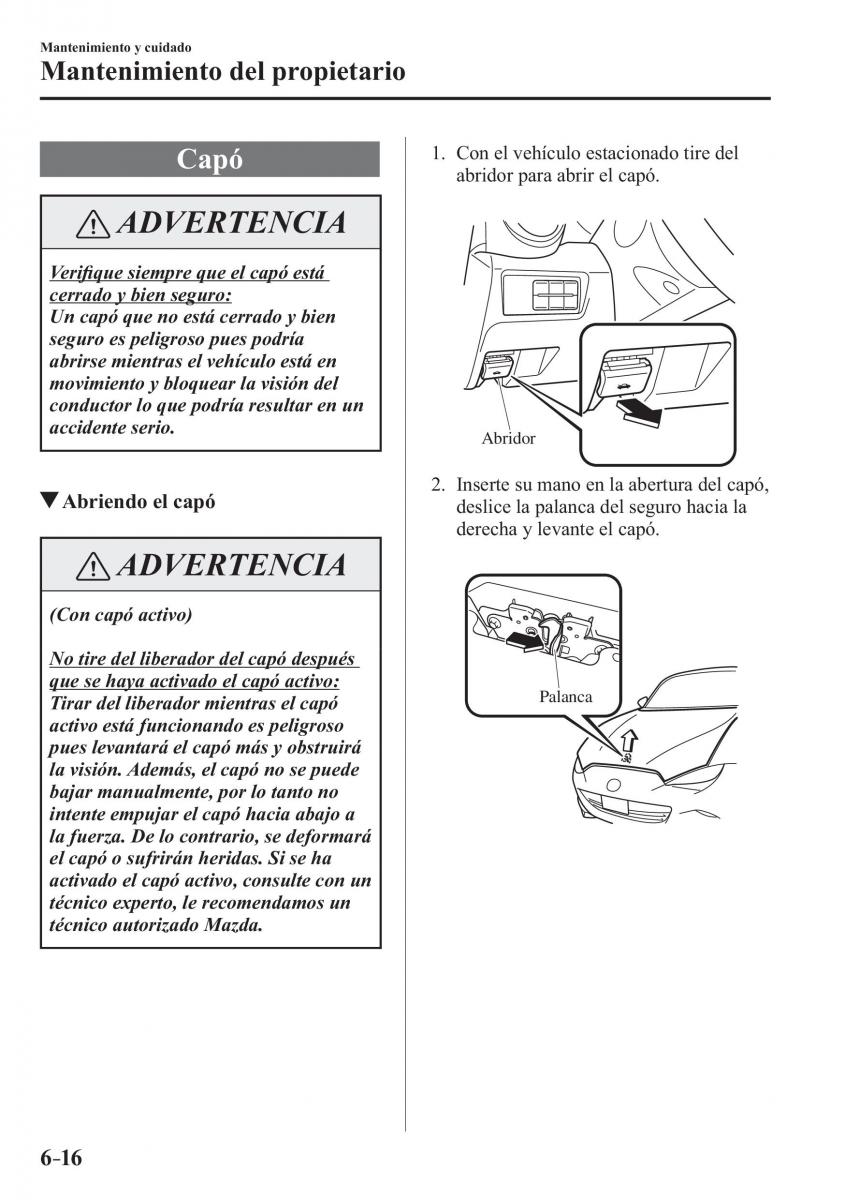 Mantenimiento y cuidado

Mantenimiento del propietario

Capó

ADVERTENCIA

Verifique siempre que el capó está cerrado y bien seguro:
Un capó que no está cerrado y bien seguro es peligroso pues podría abrirse mientras el vehículo está en movimiento y bloquear la visión del conductor lo que podría resultar en un accidente serio.

▼Abriendo el capó

ADVERTENCIA

(Con capó activo)

No tire del liberador del capó después que se haya activado el capó activo:
Tirar del liberador mientras el capó activo está funcionando es peligroso pues levantará el capó más y obstruirá la visión. Además, el capó no se puede bajar manualmente, por lo tanto no intente empujar el capó hacia abajo a la fuerza. De lo contrario, se deformará el capó o sufrirán heridas. Si se ha activado el capó activo, consulte con un técnico experto, le recomendamos un técnico autorizado Mazda.

1. Con el vehículo estacionado tire del abridor para abrir el capó.

Abridor

2. Inserte su mano en la abertura del capó, deslice la palanca del seguro hacia la derecha y levante el capó.

Palanca

6-16