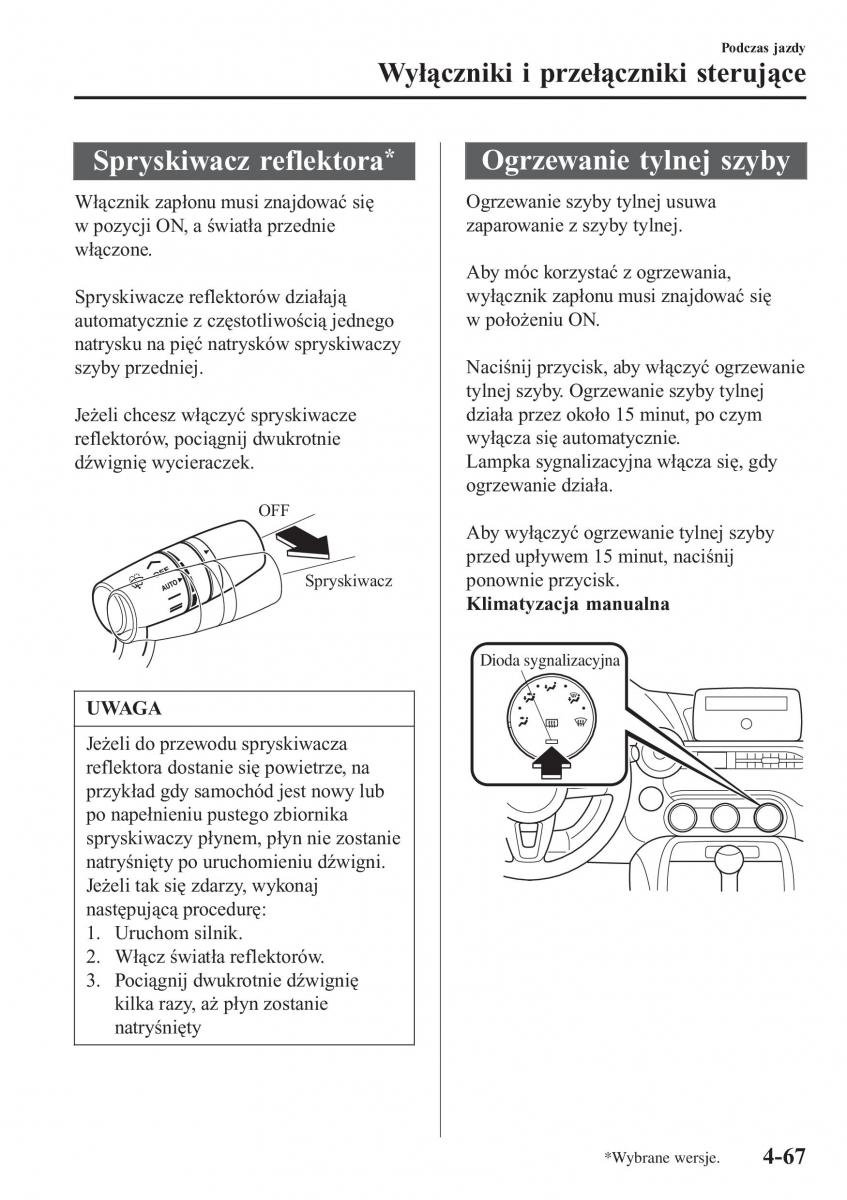 Podczas jazdy
Wyłączniki i przełączniki sterujące

Spryskiwacz reflektora*

Włącznik zapłonu musi znajdować się w pozycji ON, a światła przednie włączone.

Spryskiwacze reflektorów działają automatycznie z częstotliwością jednego natrysku na pięć natrysków spryskiwaczy szyby przedniej.

Jeżeli chcesz włączyć spryskiwacze reflektorów, pociągnij dwukrotnie dźwignię wycieraczek.

OFF
AUTO
Spryskiwacz

UWAGA

Jeżeli do przewodu spryskiwacza reflektora dostanie się powietrze, na przykład gdy samochód jest nowy lub po napełnieniu pustego zbiornika spryskiwaczy płynem, płyn nie zostanie natryśnięty po uruchomieniu dźwigni. Jeżeli tak się zdarzy, wykonaj następującą procedurę:
1. Uruchom silnik.
2. Włącz światła reflektorów.
3. Pociągnij dwukrotnie dźwignię kilka razy, aż płyn zostanie natryśnięty

Ogrzewanie tylnej szyby

Ogrzewanie szyby tylnej usuwa zaparowanie z szyby tylnej.

Aby móc korzystać z ogrzewania, wyłącznik zapłonu musi znajdować się w położeniu ON.

Naciśnij przycisk, aby włączyć ogrzewanie tylnej szyby. Ogrzewanie szyby tylnej działa przez około 15 minut, po czym wyłącza się automatycznie.
Lampka sygnalizacyjna włącza się, gdy ogrzewanie działa.

Aby wyłączyć ogrzewanie tylnej szyby przed upływem 15 minut, naciśnij ponownie przycisk.
Klimatyzacja manualna

Dioda sygnalizacyjna

*Wybrane wersje. 4-67