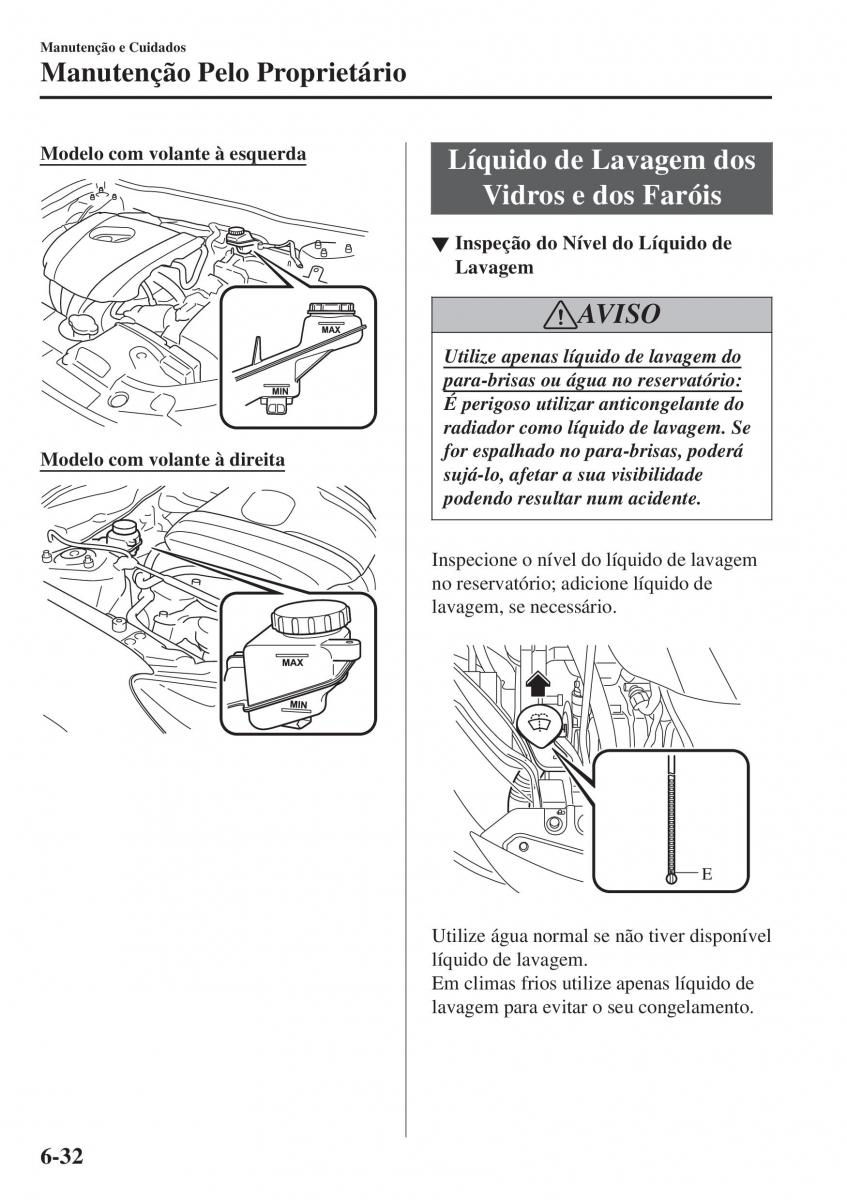 Manutenção e Cuidados
Manutenção Pelo Proprietário

Modelo com volante à esquerda

MAX
MIN

Modelo com volante à direita

MAX
MIN

Líquido de Lavagem dos Vidros e dos Faróis

▼ Inspeção do Nível do Líquido de Lavagem

AVISO

Utilize apenas líquido de lavagem do para-brisas ou água no reservatório:
É perigoso utilizar anticongelante do radiador como líquido de lavagem. Se for espalhado no para-brisas, poderá sujá-lo, afetar a sua visibilidade podendo resultar num acidente.

Inspecione o nível do líquido de lavagem no reservatório; adicione líquido de lavagem, se necessário.

E

Utilize água normal se não tiver disponível líquido de lavagem.
Em climas frios utilize apenas líquido de lavagem para evitar o seu congelamento.

6-32