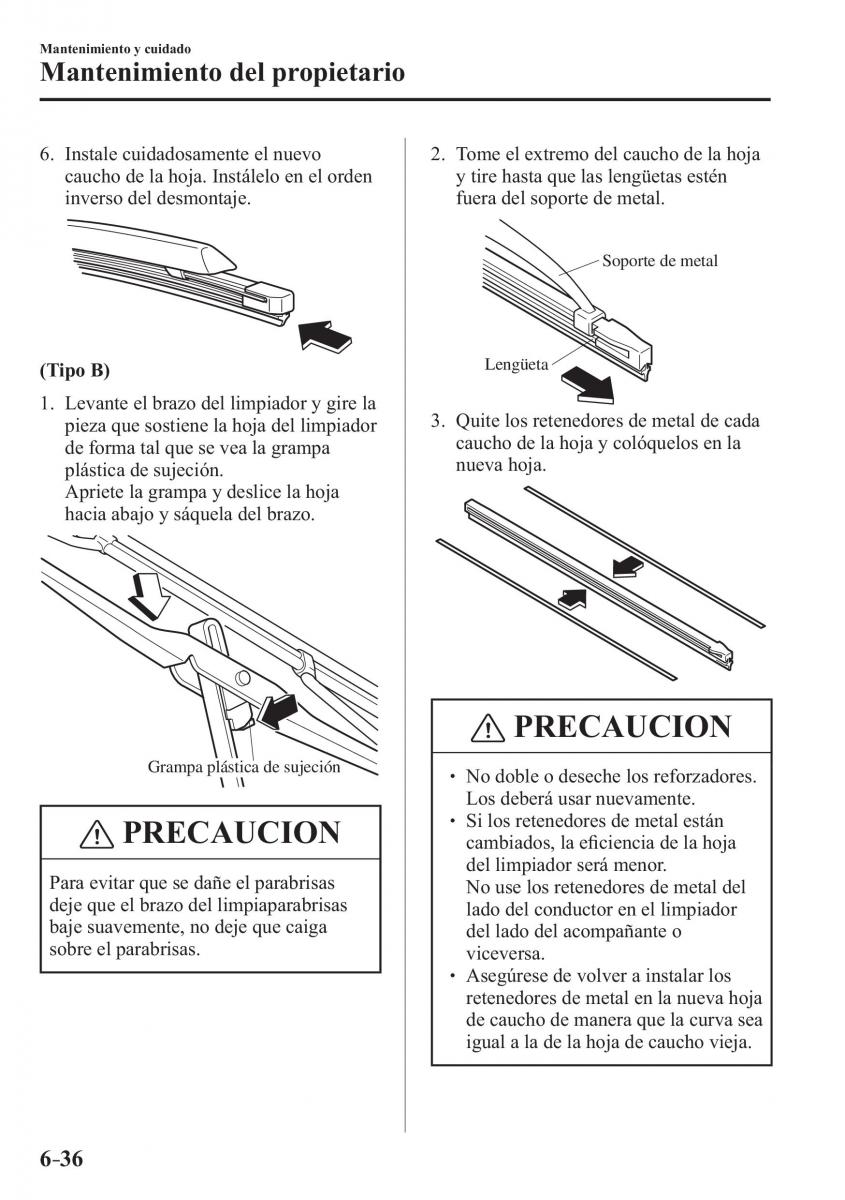 Mantenimiento y cuidado
Mantenimiento del propietario

6. Instale cuidadosamente el nuevo caucho de la hoja. Instálelo en el orden inverso del desmontaje.

(Tipo B)

1. Levante el brazo del limpiador y gire la pieza que sostiene la hoja del limpiador de forma tal que se vea la grampa plástica de sujeción.
Apriete la grampa y deslice la hoja hacia abajo y sáquela del brazo.

Grampa plástica de sujeción

PRECAUCION

Para evitar que se dañe el parabrisas deje que el brazo del limpiaparabrisas baje suavemente, no deje que caiga sobre el parabrisas.

2. Tome el extremo del caucho de la hoja y tire hasta que las lengüetas estén fuera del soporte de metal.

Soporte de metal

Lengüeta

3. Quite los retenedores de metal de cada caucho de la hoja y colóquelos en la nueva hoja.

PRECAUCION

• No doble o deseche los reforzadores. Los deberá usar nuevamente.
• Si los retenedores de metal están cambiados, la eficiencia de la hoja del limpiador será menor.
No use los retenedores de metal del lado del conductor en el limpiador del lado del acompañante o viceversa.
• Asegúrese de volver a instalar los retenedores de metal en la nueva hoja de caucho de manera que la curva sea igual a la de la hoja de caucho vieja.

6-36