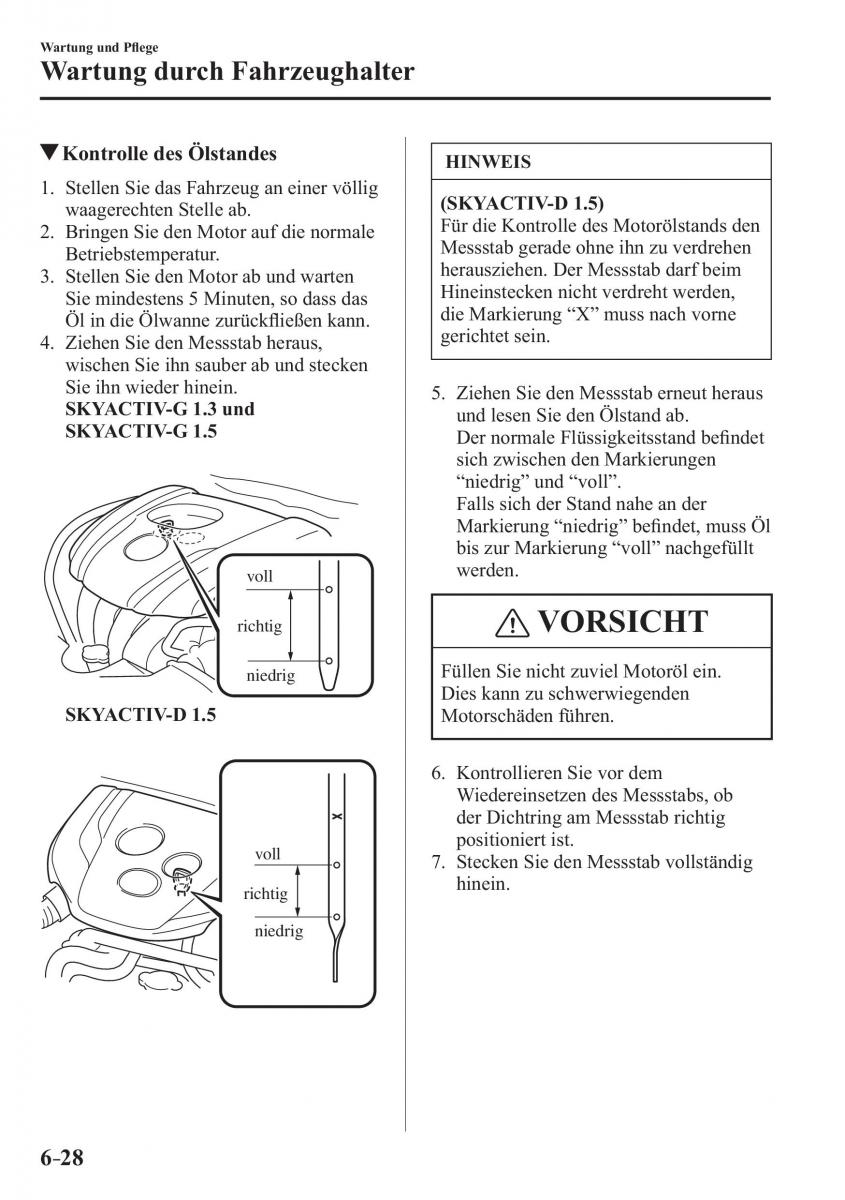 Wartung und Pflege

Wartung durch Fahrzeughalter

▼Kontrolle des Ölstandes

1. Stellen Sie das Fahrzeug an einer völlig waagerechten Stelle ab.
2. Bringen Sie den Motor auf die normale Betriebstemperatur.
3. Stellen Sie den Motor ab und warten Sie mindestens 5 Minuten, so dass das Öl in die Ölwanne zurückfließen kann.
4. Ziehen Sie den Messstab heraus, wischen Sie ihn sauber ab und stecken Sie ihn wieder hinein.
SKYACTIV-G 1.3 und SKYACTIV-G 1.5

voll
richtig
niedrig

SKYACTIV-D 1.5

X
voll
richtig
niedrig

HINWEIS

(SKYACTIV-D 1.5)
Für die Kontrolle des Motorölstands den Messstab gerade ohne ihn zu verdrehen herausziehen. Der Messstab darf beim Hineinstecken nicht verdreht werden, die Markierung “X” muss nach vorne gerichtet sein.

5. Ziehen Sie den Messstab erneut heraus und lesen Sie den Ölstand ab.
Der normale Flüssigkeitsstand befindet sich zwischen den Markierungen “niedrig” und “voll”.
Falls sich der Stand nahe an der Markierung “niedrig” befindet, muss Öl bis zur Markierung “voll” nachgefüllt werden.

VORSICHT

Füllen Sie nicht zuviel Motoröl ein. Dies kann zu schwerwiegenden Motorschäden führen.

6. Kontrollieren Sie vor dem Wiedereinsetzen des Messstabs, ob der Dichtring am Messstab richtig positioniert ist.
7. Stecken Sie den Messstab vollständig hinein.

6-28