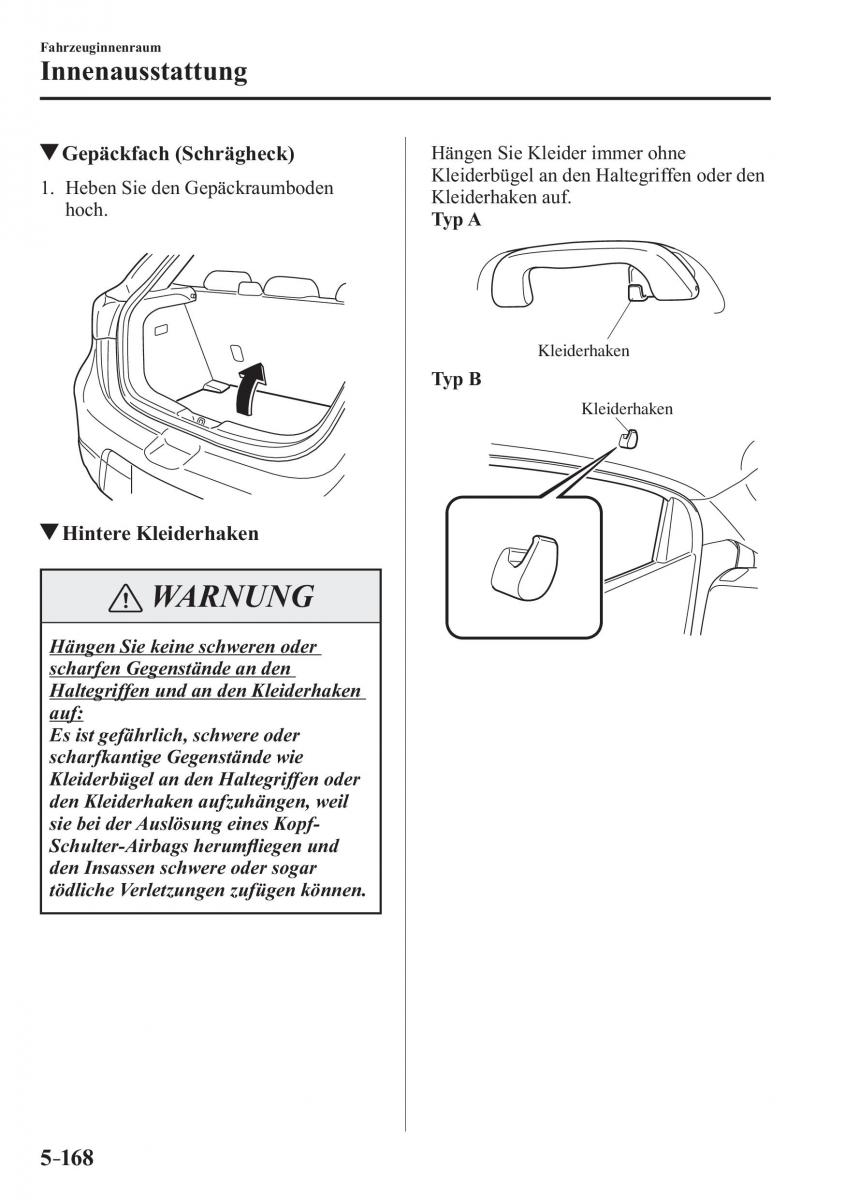 Fahrzeuginnenraum

Innenausstattung

▼Gepäckfach (Schrägheck)

1. Heben Sie den Gepäckraumboden hoch.

▼Hintere Kleiderhaken

⚠ WARNUNG

Hängen Sie keine schweren oder scharfen Gegenstände an den Haltegriffen und an den Kleiderhaken auf:
Es ist gefährlich, schwere oder scharfkantige Gegenstände wie Kleiderbügel an den Haltegriffen oder den Kleiderhaken aufzuhängen, weil sie bei der Auslösung eines Kopf-Schulter-Airbags herumfliegen und den Insassen schwere oder sogar tödliche Verletzungen zufügen können.

Hängen Sie Kleider immer ohne Kleiderbügel an den Haltegriffen oder den Kleiderhaken auf.

Typ A

Kleiderhaken

Typ B

Kleiderhaken

5-168