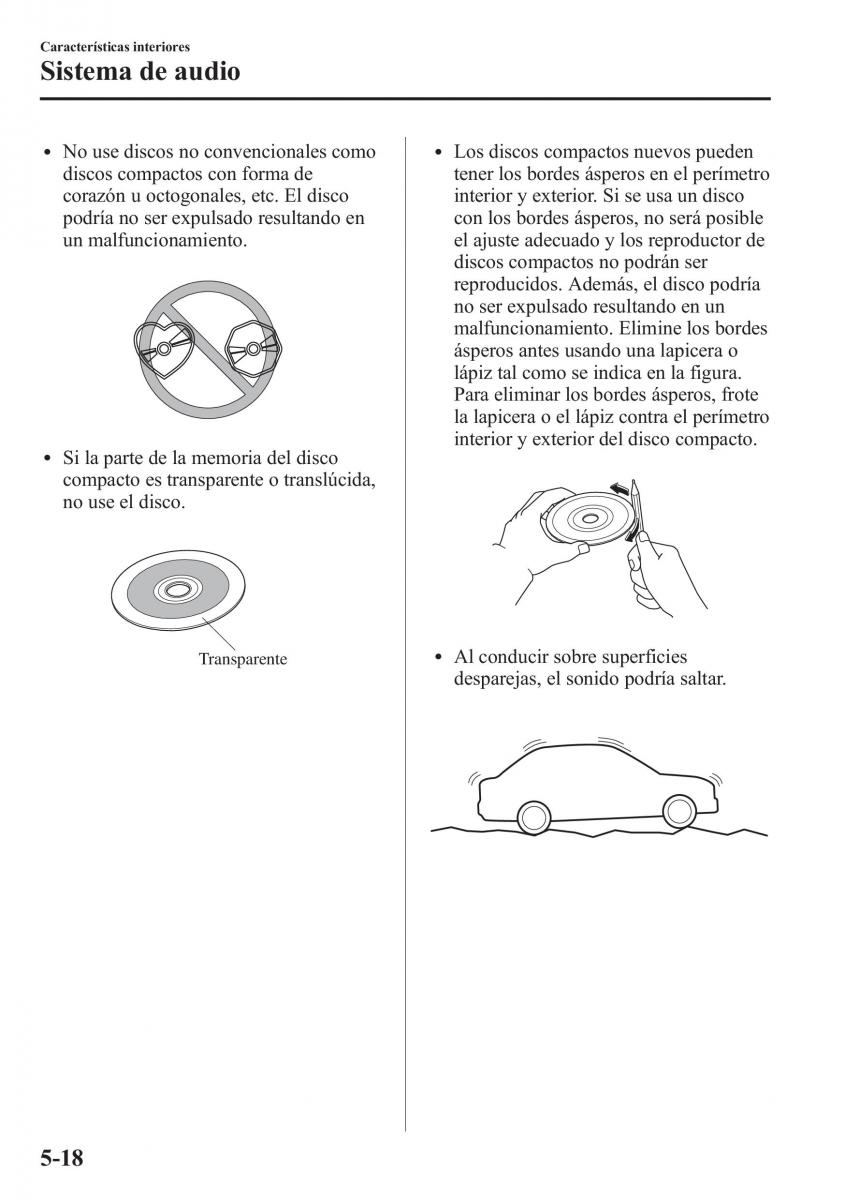 Características interiores
Sistema de audio

• No use discos no convencionales como discos compactos con forma de corazón u octogonales, etc. El disco podría no ser expulsado resultando en un malfuncionamiento.

• Si la parte de la memoria del disco compacto es transparente o translúcida, no use el disco.

Transparente

• Los discos compactos nuevos pueden tener los bordes ásperos en el perímetro interior y exterior. Si se usa un disco con los bordes ásperos, no será posible el ajuste adecuado y los reproductor de discos compactos no podrán ser reproducidos. Además, el disco podría no ser expulsado resultando en un malfuncionamiento. Elimine los bordes ásperos antes usando una lapicera o lápiz tal como se indica en la figura. Para eliminar los bordes ásperos, frote la lapicera o el lápiz contra el perímetro interior y exterior del disco compacto.

• Al conducir sobre superficies desparejas, el sonido podría saltar.

5-18