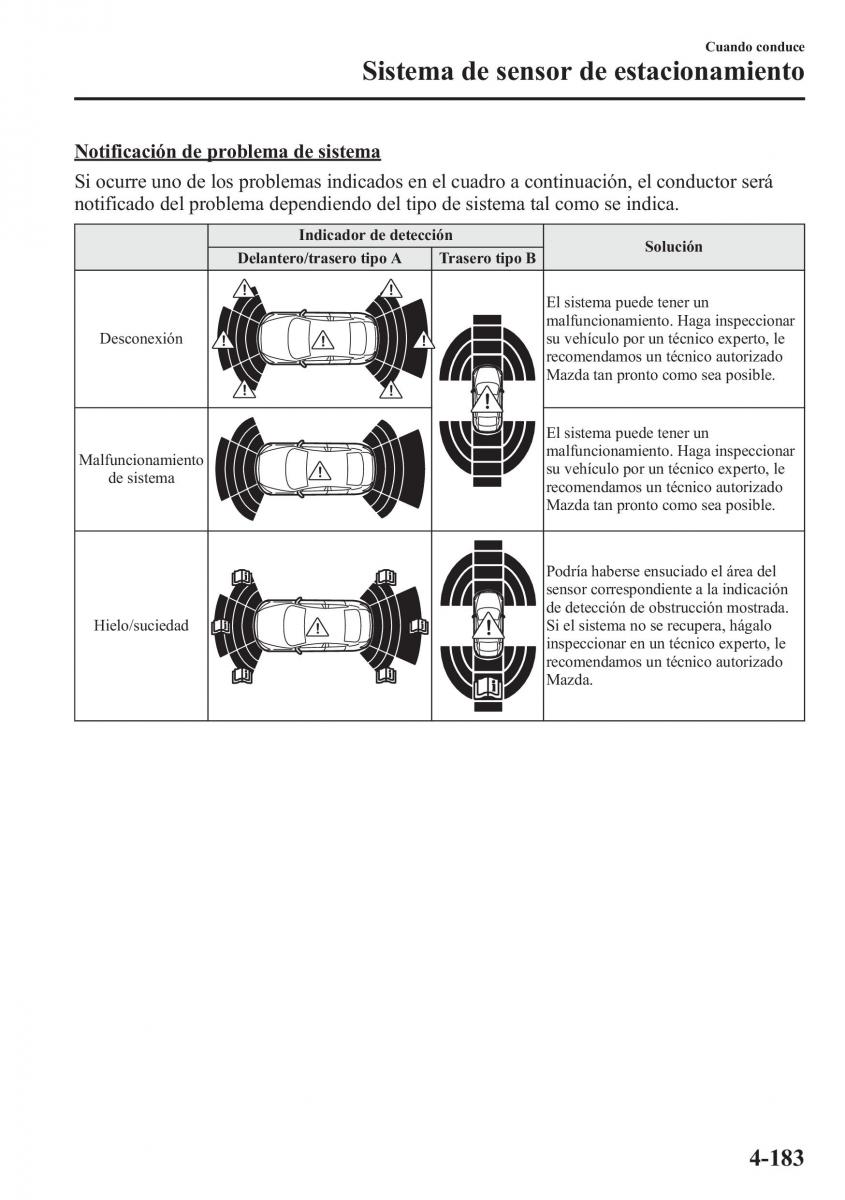 Cuando conduce

Sistema de sensor de estacionamiento

Notificación de problema de sistema

Si ocurre uno de los problemas indicados en el cuadro a continuación, el conductor será notificado del problema dependiendo del tipo de sistema tal como se indica.

| | Indicador de detección | | Solución |
|---|---|---|---|
| | Delantero/trasero tipo A | Trasero tipo B | |
| Desconexión | | | El sistema puede tener un malfuncionamiento. Haga inspeccionar su vehículo por un técnico experto, le recomendamos un técnico autorizado Mazda tan pronto como sea posible. |
| Malfuncionamiento de sistema | | | El sistema puede tener un malfuncionamiento. Haga inspeccionar su vehículo por un técnico experto, le recomendamos un técnico autorizado Mazda tan pronto como sea posible. |
| Hielo/suciedad | | | Podría haberse ensuciado el área del sensor correspondiente a la indicación de detección de obstrucción mostrada. Si el sistema no se recupera, hágalo inspeccionar en un técnico experto, le recomendamos un técnico autorizado Mazda. |

4-183