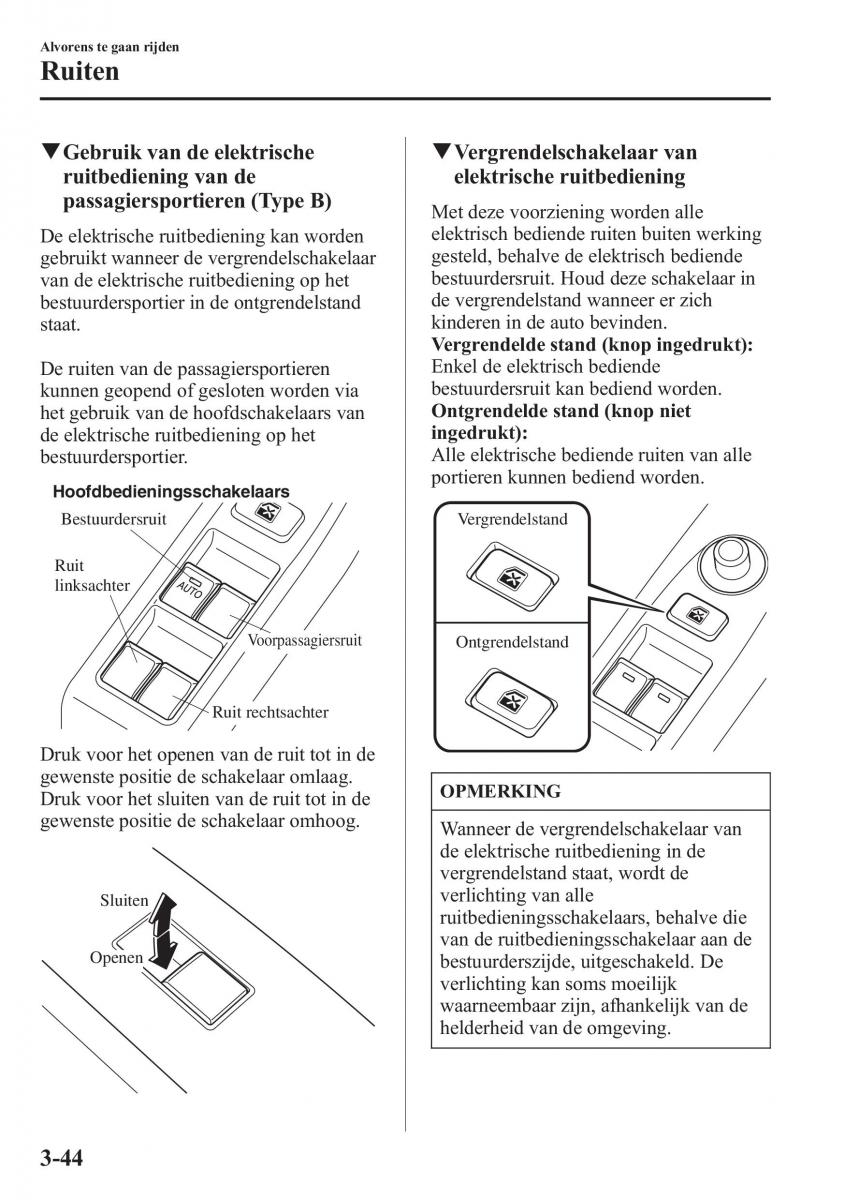 Alvorens te gaan rijden
Ruiten

▼Gebruik van de elektrische ruitbediening van de passagiersportieren (Type B)

De elektrische ruitbediening kan worden gebruikt wanneer de vergrendelschakelaar van de elektrische ruitbediening op het bestuurdersportier in de ontgrendelstand staat.

De ruiten van de passagiersportieren kunnen geopend of gesloten worden via het gebruik van de hoofdschakelaars van de elektrische ruitbediening op het bestuurdersportier.

Hoofdbedieningsschakelaars
Bestuurdersruit
Ruit linksachter
AUTO
Voorpassagiersruit
Ruit rechtsachter

Druk voor het openen van de ruit tot in de gewenste positie de schakelaar omlaag. Druk voor het sluiten van de ruit tot in de gewenste positie de schakelaar omhoog.

Sluiten
Openen

▼Vergrendelschakelaar van elektrische ruitbediening

Met deze voorziening worden alle elektrisch bediende ruiten buiten werking gesteld, behalve de elektrisch bediende bestuurdersruit. Houd deze schakelaar in de vergrendelstand wanneer er zich kinderen in de auto bevinden.
Vergrendelde stand (knop ingedrukt):
Enkel de elektrisch bediende bestuurdersruit kan bediend worden.
Ontgrendelde stand (knop niet ingedrukt):
Alle elektrische bediende ruiten van alle portieren kunnen bediend worden.

Vergrendelstand
Ontgrendelstand

OPMERKING

Wanneer de vergrendelschakelaar van de elektrische ruitbediening in de vergrendelstand staat, wordt de verlichting van alle ruitbedieningsschakelaars, behalve die van de ruitbedieningsschakelaar aan de bestuurderszijde, uitgeschakeld. De verlichting kan soms moeilijk waarneembaar zijn, afhankelijk van de helderheid van de omgeving.

3-44