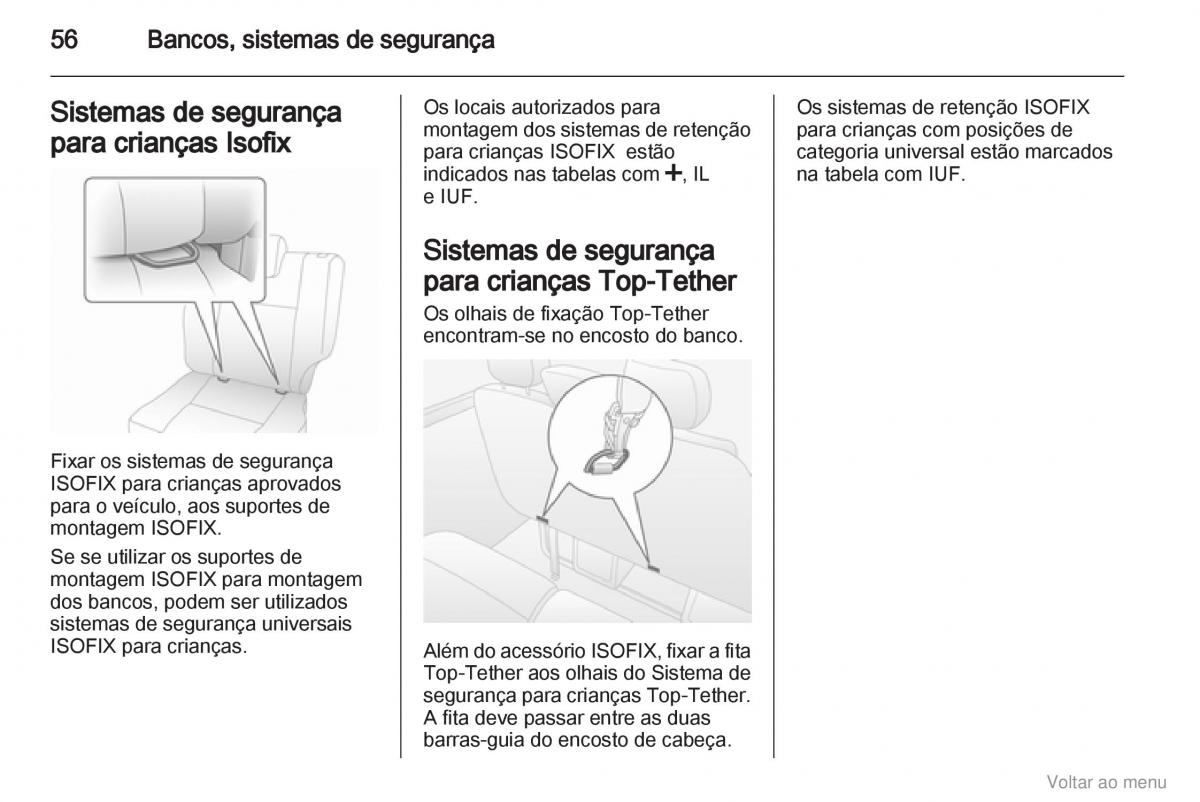 56 Bancos, sistemas de segurança

Sistemas de segurança para crianças Isofix

Fixar os sistemas de segurança ISOFIX para crianças aprovados para o veículo, aos suportes de montagem ISOFIX.

Se se utilizar os suportes de montagem ISOFIX para montagem dos bancos, podem ser utilizados sistemas de segurança universais ISOFIX para crianças.

Os locais autorizados para montagem dos sistemas de retenção para crianças ISOFIX estão indicados nas tabelas com +, IL e IUF.

Sistemas de segurança para crianças Top-Tether

Os olhais de fixação Top-Tether encontram-se no encosto do banco.

Além do acessório ISOFIX, fixar a fita Top-Tether aos olhais do Sistema de segurança para crianças Top-Tether. A fita deve passar entre as duas barras-guia do encosto de cabeça.

Os sistemas de retenção ISOFIX para crianças com posições de categoria universal estão marcados na tabela com IUF.

Voltar ao menu