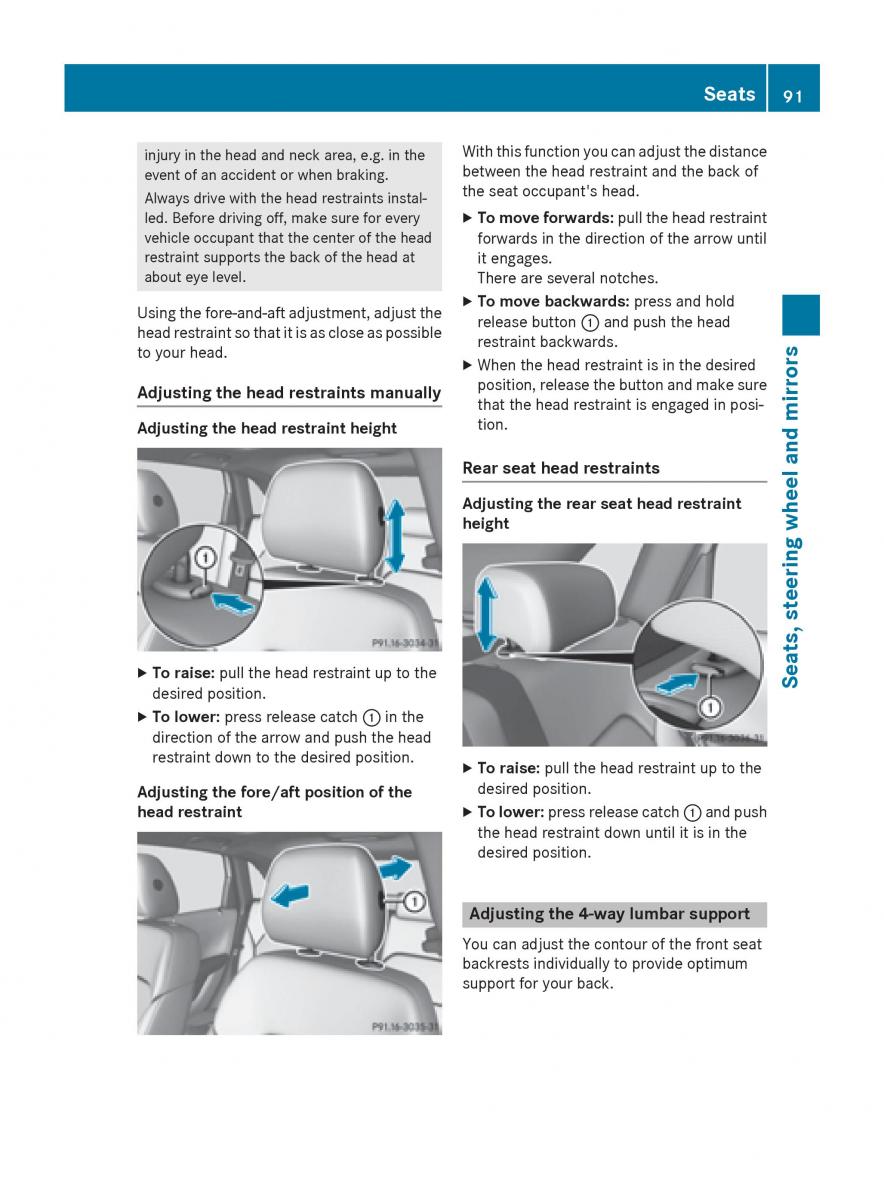 Seats 91

injury in the head and neck area, e.g. in the event of an accident or when braking.

Always drive with the head restraints installed. Before driving off, make sure for every vehicle occupant that the center of the head restraint supports the back of the head at about eye level.

Using the fore-and-aft adjustment, adjust the head restraint so that it is as close as possible to your head.

Adjusting the head restraints manually

Adjusting the head restraint height

①

P91.16-3034-31

▶ To raise: pull the head restraint up to the desired position.

▶ To lower: press release catch ① in the direction of the arrow and push the head restraint down to the desired position.

Adjusting the fore/aft position of the head restraint

①

P91.16-3035-31

With this function you can adjust the distance between the head restraint and the back of the seat occupant's head.

▶ To move forwards: pull the head restraint forwards in the direction of the arrow until it engages.
There are several notches.

▶ To move backwards: press and hold release button ① and push the head restraint backwards.

▶ When the head restraint is in the desired position, release the button and make sure that the head restraint is engaged in position.

Rear seat head restraints

Adjusting the rear seat head restraint height

①

P91.16-3036-31

▶ To raise: pull the head restraint up to the desired position.

▶ To lower: press release catch ① and push the head restraint down until it is in the desired position.

Adjusting the 4-way lumbar support

You can adjust the contour of the front seat backrests individually to provide optimum support for your back.

Seats, steering wheel and mirrors