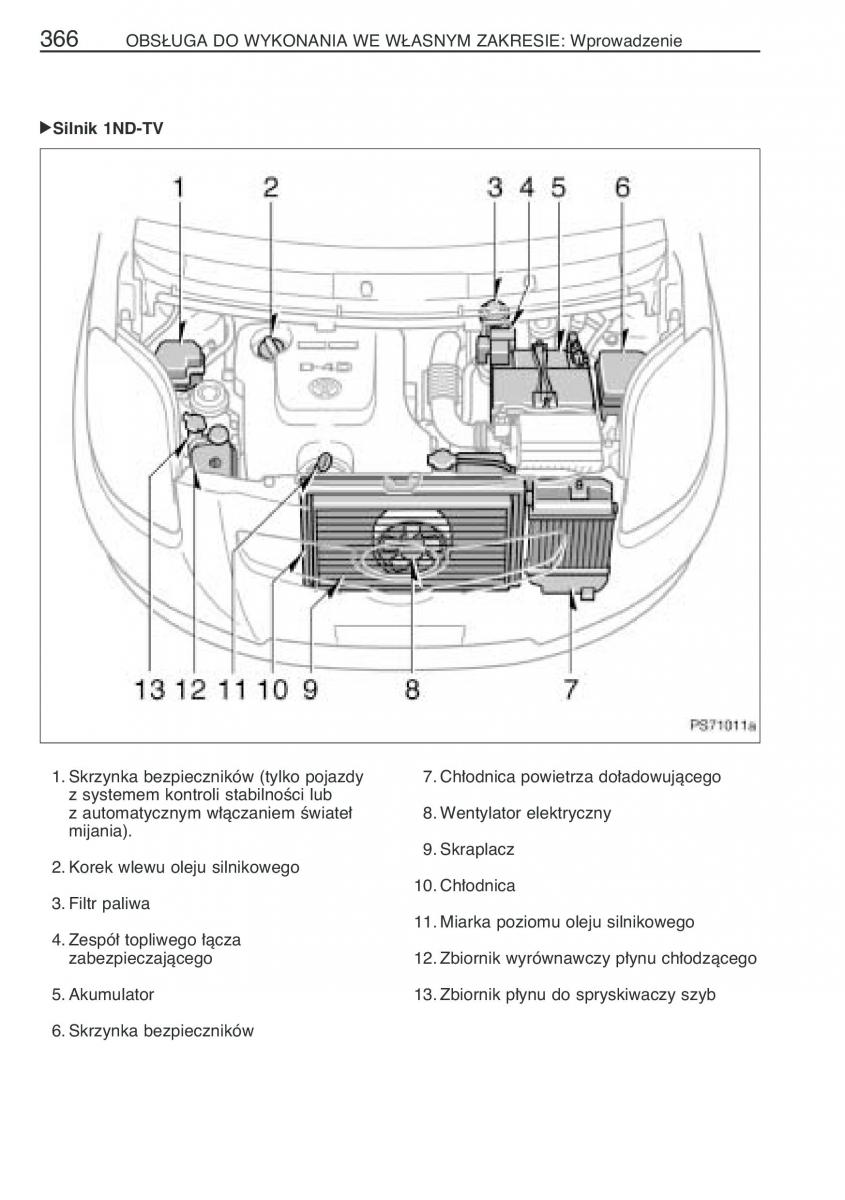 366 OBSŁUGA DO WYKONANIA WE WŁASNYM ZAKRESIE: Wprowadzenie

▶Silnik 1ND-TV

1 2 3 4 5 6

D-4D

13 12 11 10 9 8 7

PS71011a

1. Skrzynka bezpieczników (tylko pojazdy z systemem kontroli stabilności lub z automatycznym włączaniem świateł mijania).

2. Korek wlewu oleju silnikowego

3. Filtr paliwa

4. Zespół topliwego łącza zabezpieczającego

5. Akumulator

6. Skrzynka bezpieczników

7. Chłodnica powietrza doładowującego

8. Wentylator elektryczny

9. Skraplacz

10. Chłodnica

11. Miarka poziomu oleju silnikowego

12. Zbiornik wyrównawczy płynu chłodzącego

13. Zbiornik płynu do spryskiwaczy szyb