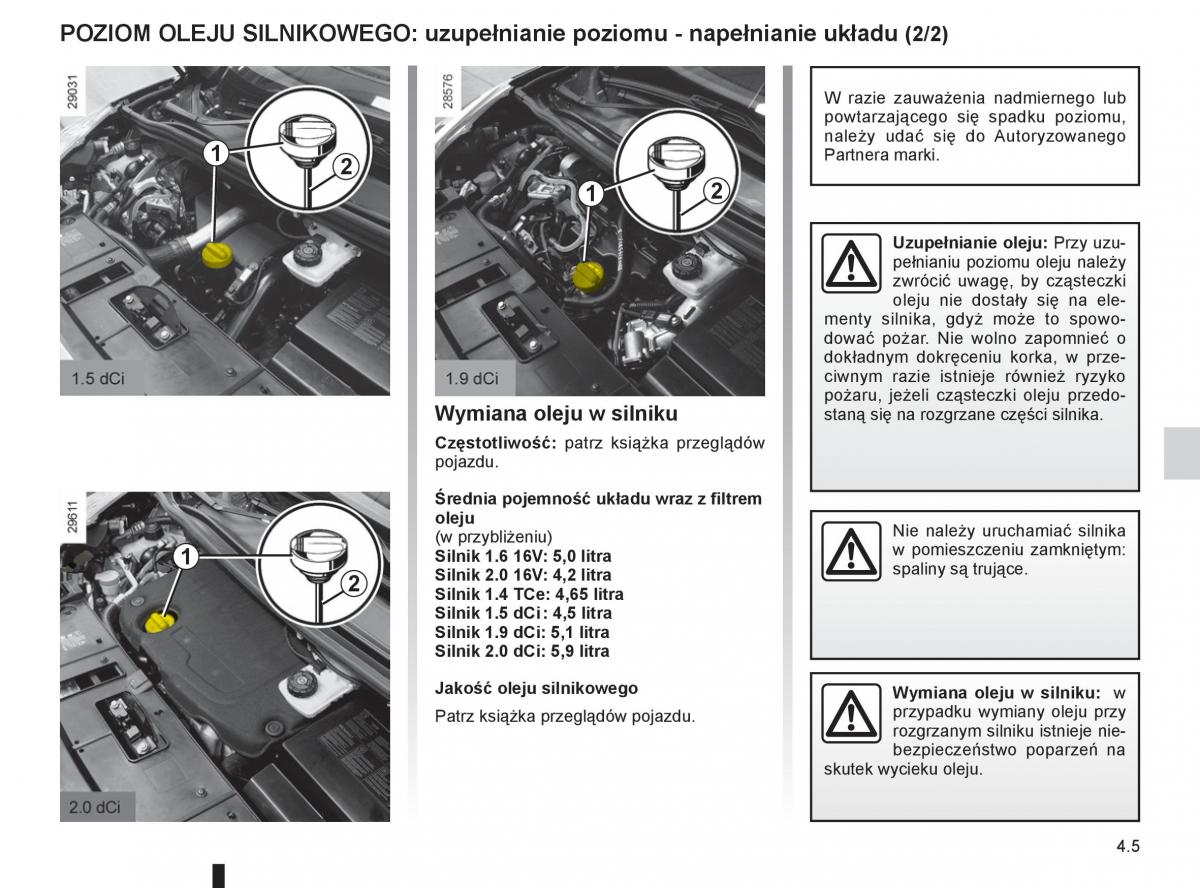 POZIOM OLEJU SILNIKOWEGO: uzupełnianie poziomu - napełnianie układu (2/2)

29031

1

2

1.5 dCi

29611

1

2

2.0 dCi

28576

1

2

1.9 dCi

Wymiana oleju w silniku

Częstotliwość: patrz książka przeglądów pojazdu.

Średnia pojemność układu wraz z filtrem oleju
(w przybliżeniu)
Silnik 1.6 16V: 5,0 litra
Silnik 2.0 16V: 4,2 litra
Silnik 1.4 TCe: 4,65 litra
Silnik 1.5 dCi: 4,5 litra
Silnik 1.9 dCi: 5,1 litra
Silnik 2.0 dCi: 5,9 litra

Jakość oleju silnikowego

Patrz książka przeglądów pojazdu.

W razie zauważenia nadmiernego lub powtarzającego się spadku poziomu, należy udać się do Autoryzowanego Partnera marki.

Uzupełnianie oleju: Przy uzupełnianiu poziomu oleju należy zwrócić uwagę, by cząsteczki oleju nie dostały się na elementy silnika, gdyż może to spowodować pożar. Nie wolno zapomnieć o dokładnym dokręceniu korka, w przeciwnym razie istnieje również ryzyko pożaru, jeżeli cząsteczki oleju przedostaną się na rozgrzane części silnika.

Nie należy uruchamiać silnika w pomieszczeniu zamkniętym: spaliny są trujące.

Wymiana oleju w silniku: w przypadku wymiany oleju przy rozgrzanym silniku istnieje niebezpieczeństwo poparzeń na skutek wycieku oleju.

4.5