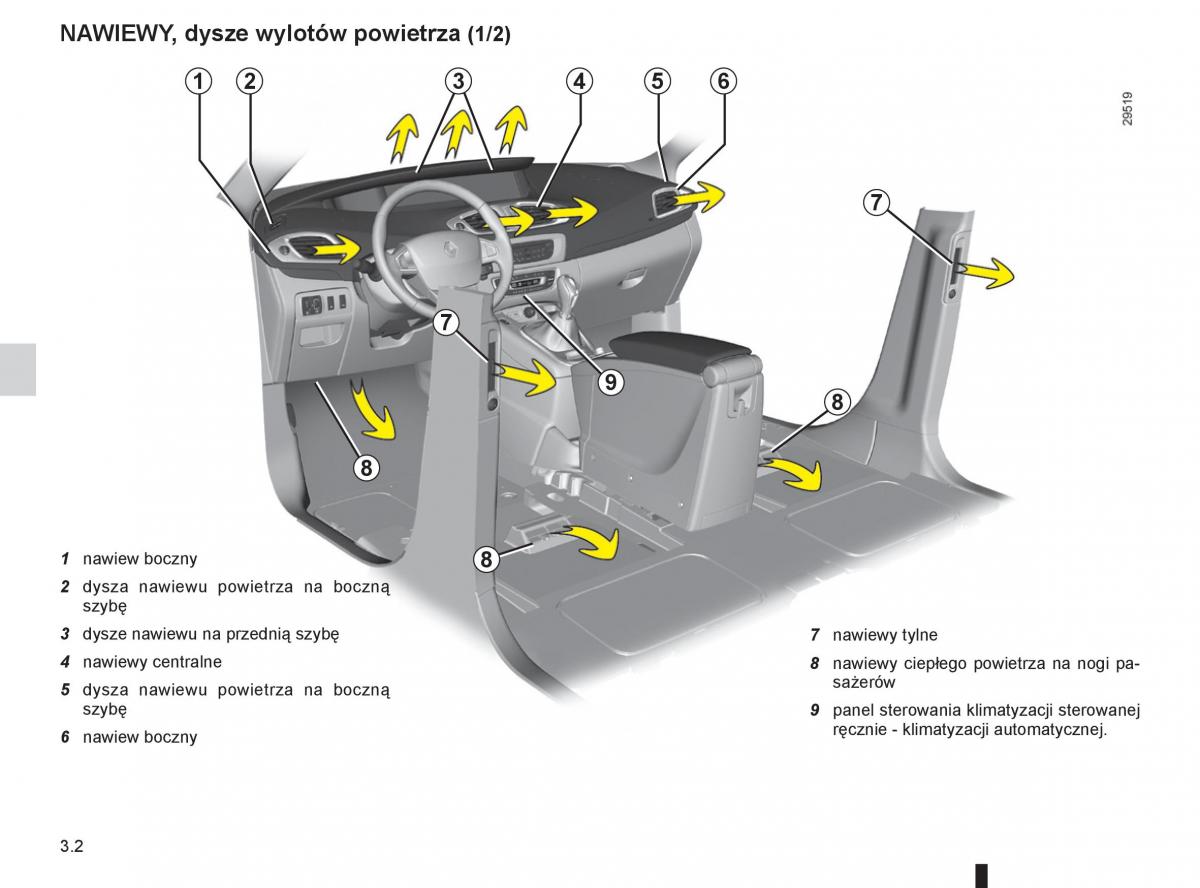 NAWIEWY, dysze wylotów powietrza (1/2)

1 2 3 4 5 6

29519

7

7

9

8

8

8

1 nawiew boczny

2 dysza nawiewu powietrza na boczną szybę

3 dysze nawiewu na przednią szybę

4 nawiewy centralne

5 dysza nawiewu powietrza na boczną szybę

6 nawiew boczny

7 nawiewy tylne

8 nawiewy ciepłego powietrza na nogi pasażerów

9 panel sterowania klimatyzacji sterowanej ręcznie - klimatyzacji automatycznej.

3.2