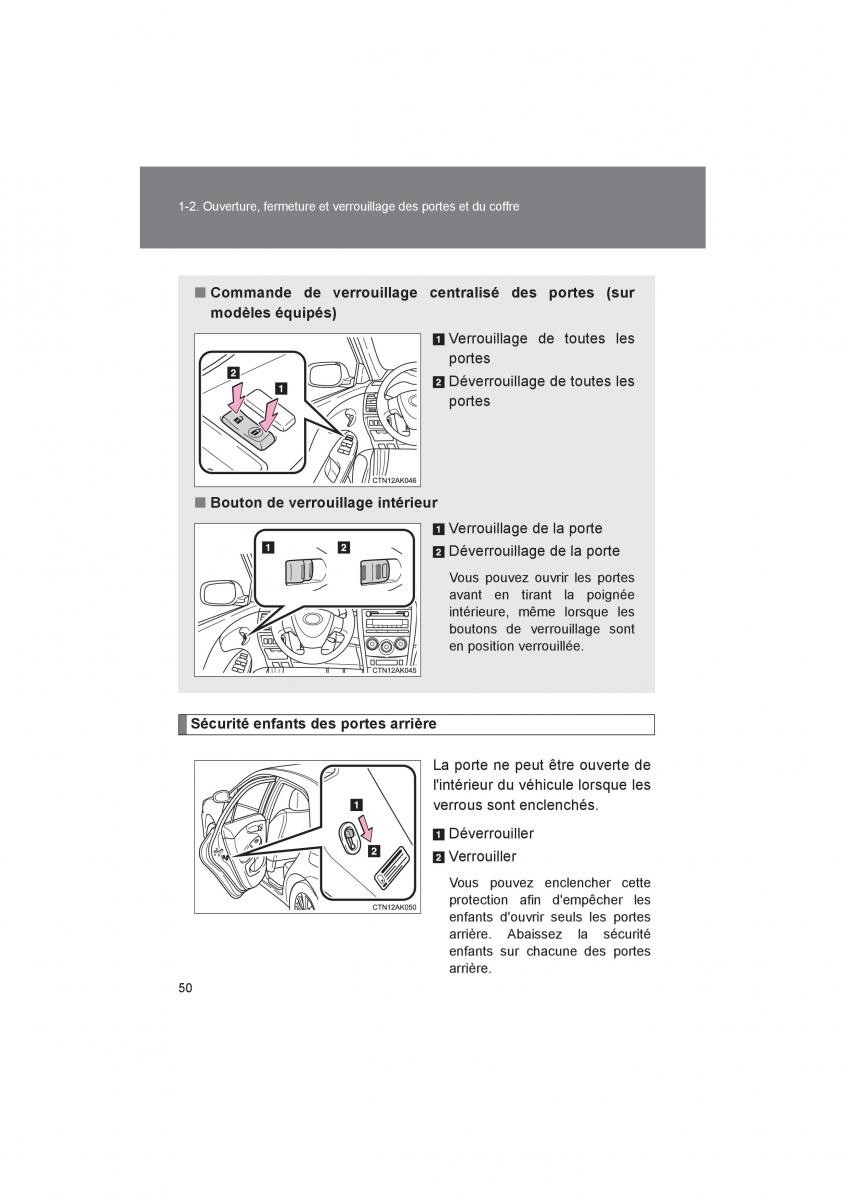 1-2. Ouverture, fermeture et verrouillage des portes et du coffre

■ Commande de verrouillage centralisé des portes (sur modèles équipés)

2
1
CTN12AK046

1 Verrouillage de toutes les portes

2 Déverrouillage de toutes les portes

■ Bouton de verrouillage intérieur

1
2
CTN12AK045

1 Verrouillage de la porte

2 Déverrouillage de la porte

Vous pouvez ouvrir les portes avant en tirant la poignée intérieure, même lorsque les boutons de verrouillage sont en position verrouillée.

Sécurité enfants des portes arrière

1
2
CTN12AK050

La porte ne peut être ouverte de l'intérieur du véhicule lorsque les verrous sont enclenchés.

1 Déverrouiller

2 Verrouiller

Vous pouvez enclencher cette protection afin d'empêcher les enfants d'ouvrir seuls les portes arrière. Abaissez la sécurité enfants sur chacune des portes arrière.

50