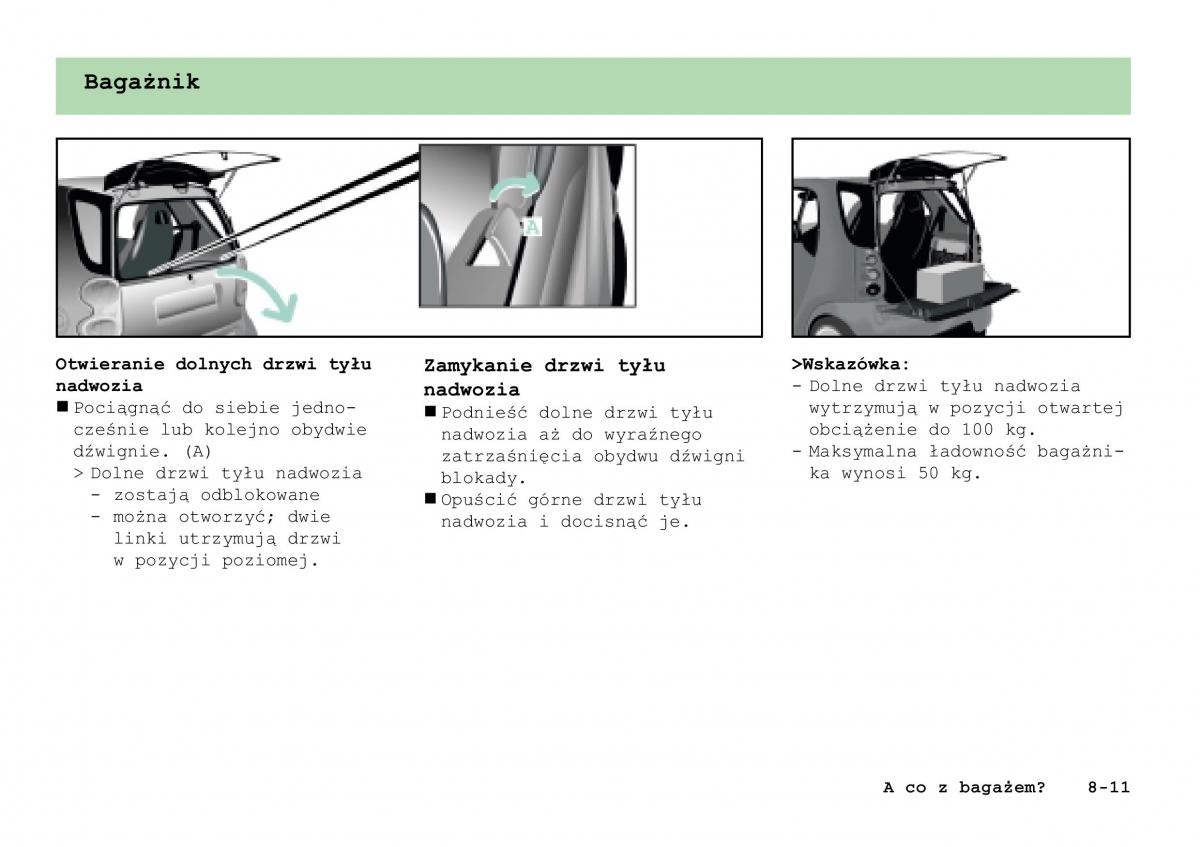 Bagażnik

A

Otwieranie dolnych drzwi tyłu nadwozia

■ Pociągnąć do siebie jednocześnie lub kolejno obydwie dźwignie. (A)

> Dolne drzwi tyłu nadwozia

- zostają odblokowane

- można otworzyć; dwie linki utrzymują drzwi w pozycji poziomej.

Zamykanie drzwi tyłu nadwozia

■ Podnieść dolne drzwi tyłu nadwozia aż do wyraźnego zatrzaśnięcia obydwu dźwigni blokady.

■ Opuścić górne drzwi tyłu nadwozia i docisnąć je.

>Wskazówka:

- Dolne drzwi tyłu nadwozia wytrzymują w pozycji otwartej obciążenie do 100 kg.

- Maksymalna ładowność bagażnika wynosi 50 kg.

A co z bagażem? 8-11