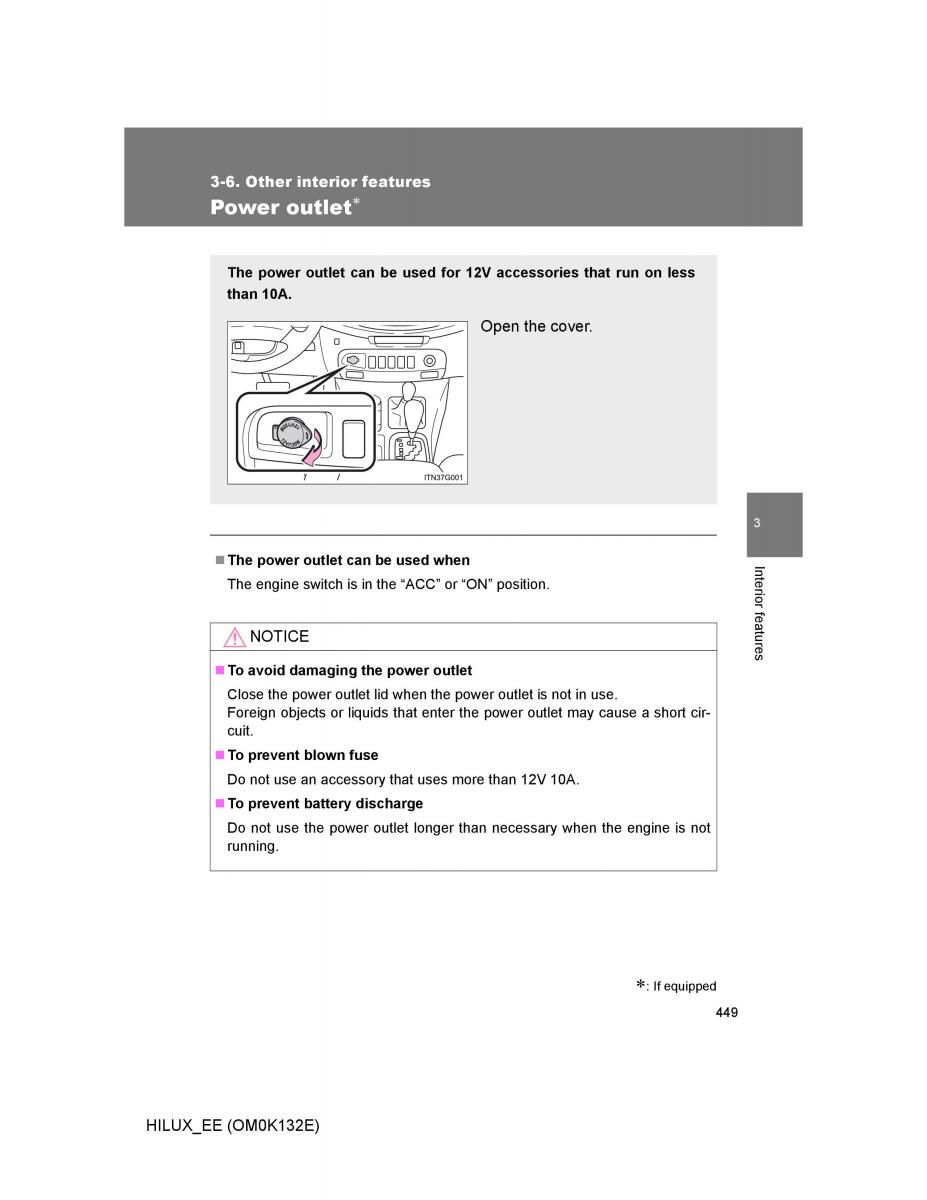 3-6. Other interior features
Power outlet*

The power outlet can be used for 12V accessories that run on less than 10A.

Open the cover.

ITN37G001

3

Interior features

■ The power outlet can be used when
The engine switch is in the “ACC” or “ON” position.

NOTICE

■ To avoid damaging the power outlet
Close the power outlet lid when the power outlet is not in use.
Foreign objects or liquids that enter the power outlet may cause a short circuit.

■ To prevent blown fuse
Do not use an accessory that uses more than 12V 10A.

■ To prevent battery discharge
Do not use the power outlet longer than necessary when the engine is not running.

*: If equipped

449

HILUX_EE (OM0K132E)