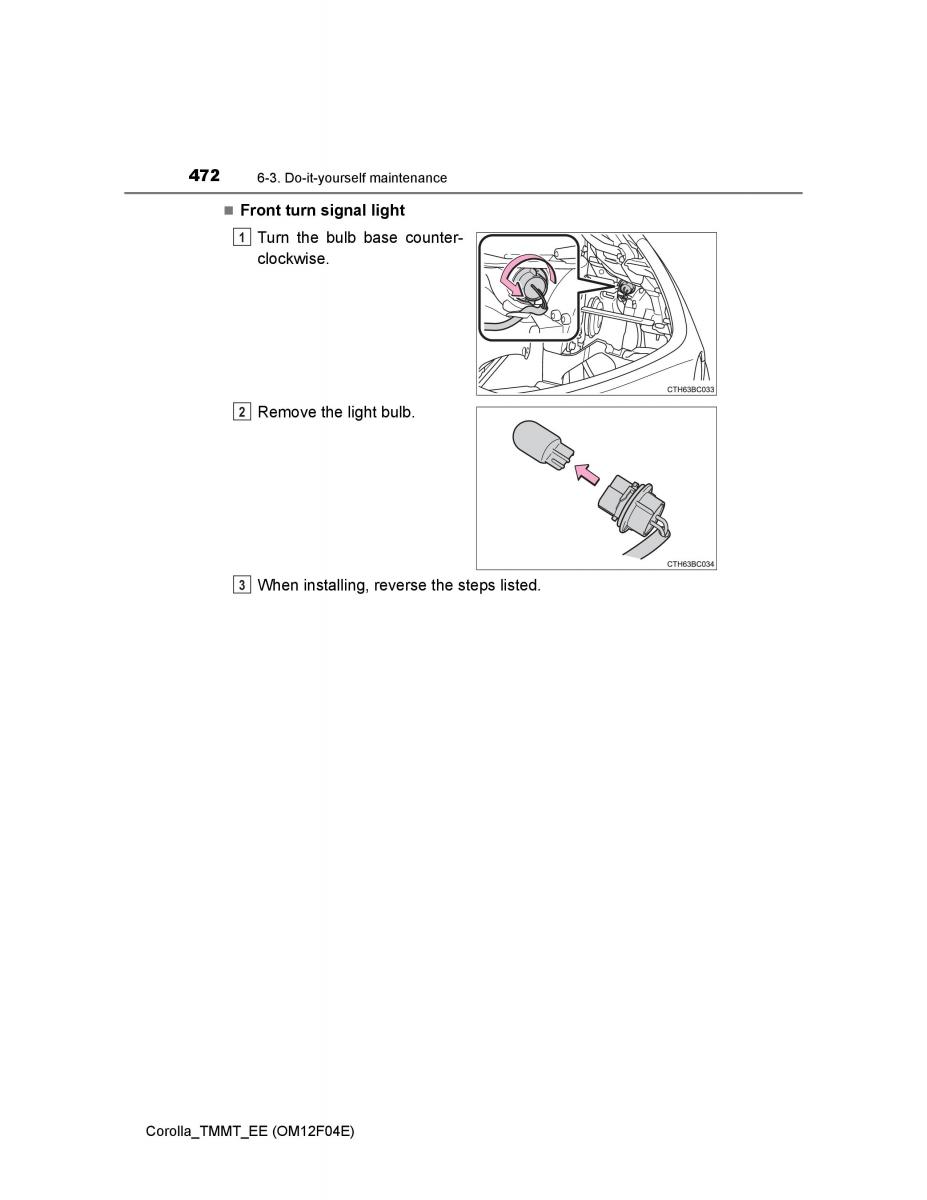 472 6-3. Do-it-yourself maintenance

■ Front turn signal light

1 Turn the bulb base counterclockwise.

CTH63BC033

2 Remove the light bulb.

CTH63BC034

3 When installing, reverse the steps listed.

Corolla_TMMT_EE (OM12F04E)