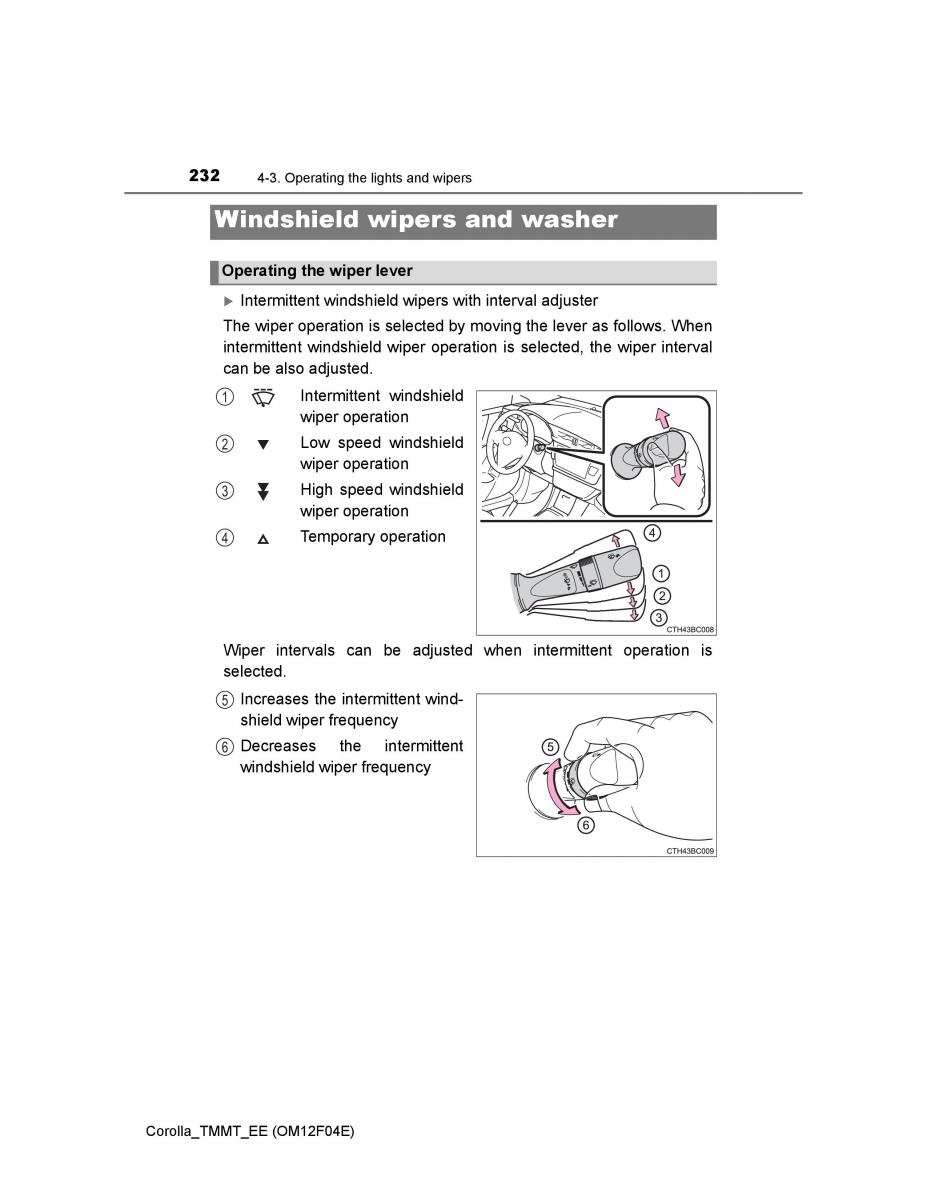 232 4-3. Operating the lights and wipers

Windshield wipers and washer

Operating the wiper lever

▶ Intermittent windshield wipers with interval adjuster

The wiper operation is selected by moving the lever as follows. When intermittent windshield wiper operation is selected, the wiper interval can be also adjusted.

1 Intermittent windshield wiper operation

2 ▼ Low speed windshield wiper operation

3 High speed windshield wiper operation

4 △ Temporary operation

4
1
2
3
CTH43BC008

Wiper intervals can be adjusted when intermittent operation is selected.

5 Increases the intermittent windshield wiper frequency

6 Decreases the intermittent windshield wiper frequency

5
6
CTH43BC009

Corolla_TMMT_EE (OM12F04E)