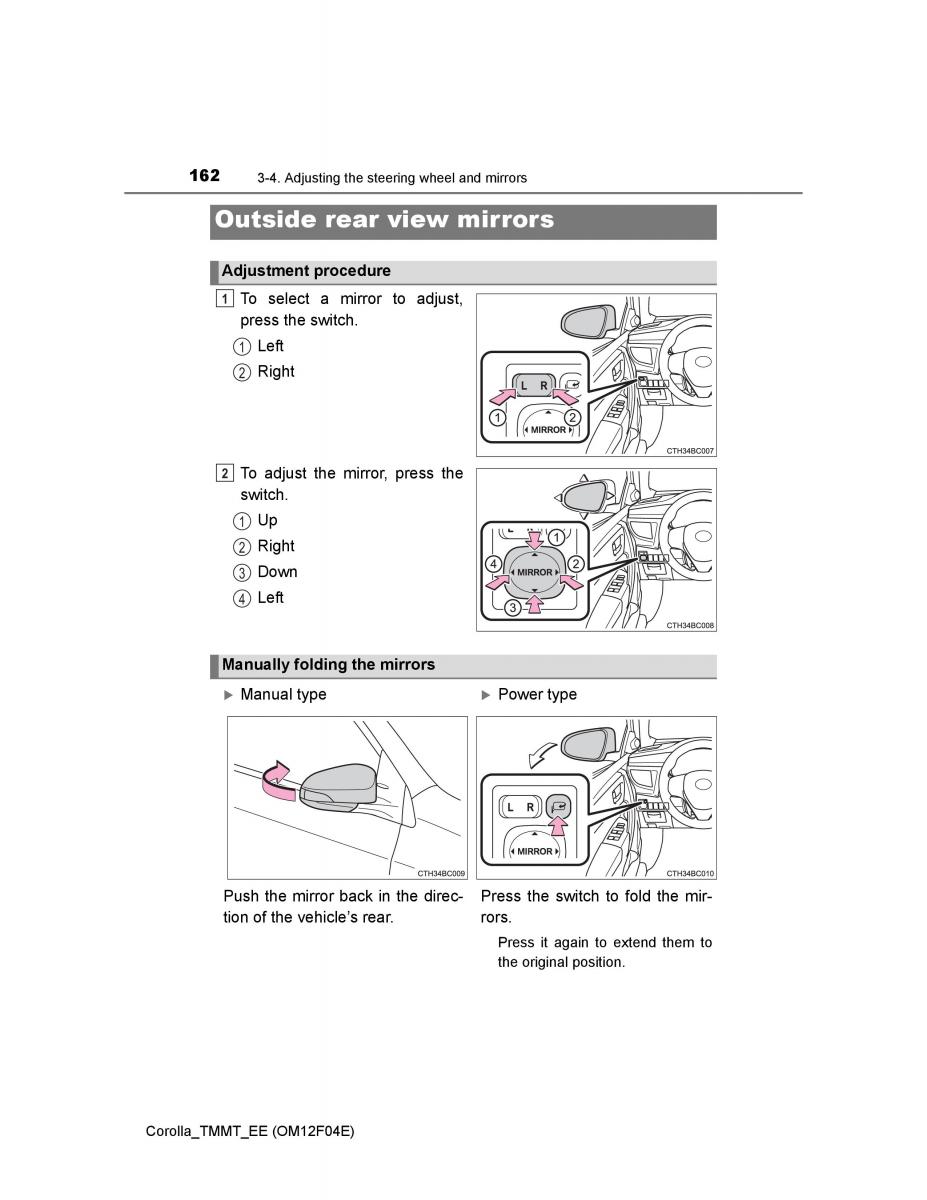 162 3-4. Adjusting the steering wheel and mirrors

Outside rear view mirrors

Adjustment procedure

1 To select a mirror to adjust, press the switch.

① Left
② Right

L R
1 2
MIRROR
CTH34BC007

2 To adjust the mirror, press the switch.

① Up
② Right
③ Down
④ Left

1
4 MIRROR 2
3
CTH34BC008

Manually folding the mirrors

▶ Manual type

CTH34BC009

Push the mirror back in the direction of the vehicle's rear.

▶ Power type

L R
MIRROR
CTH34BC010

Press the switch to fold the mirrors.

Press it again to extend them to the original position.

Corolla_TMMT_EE (OM12F04E)