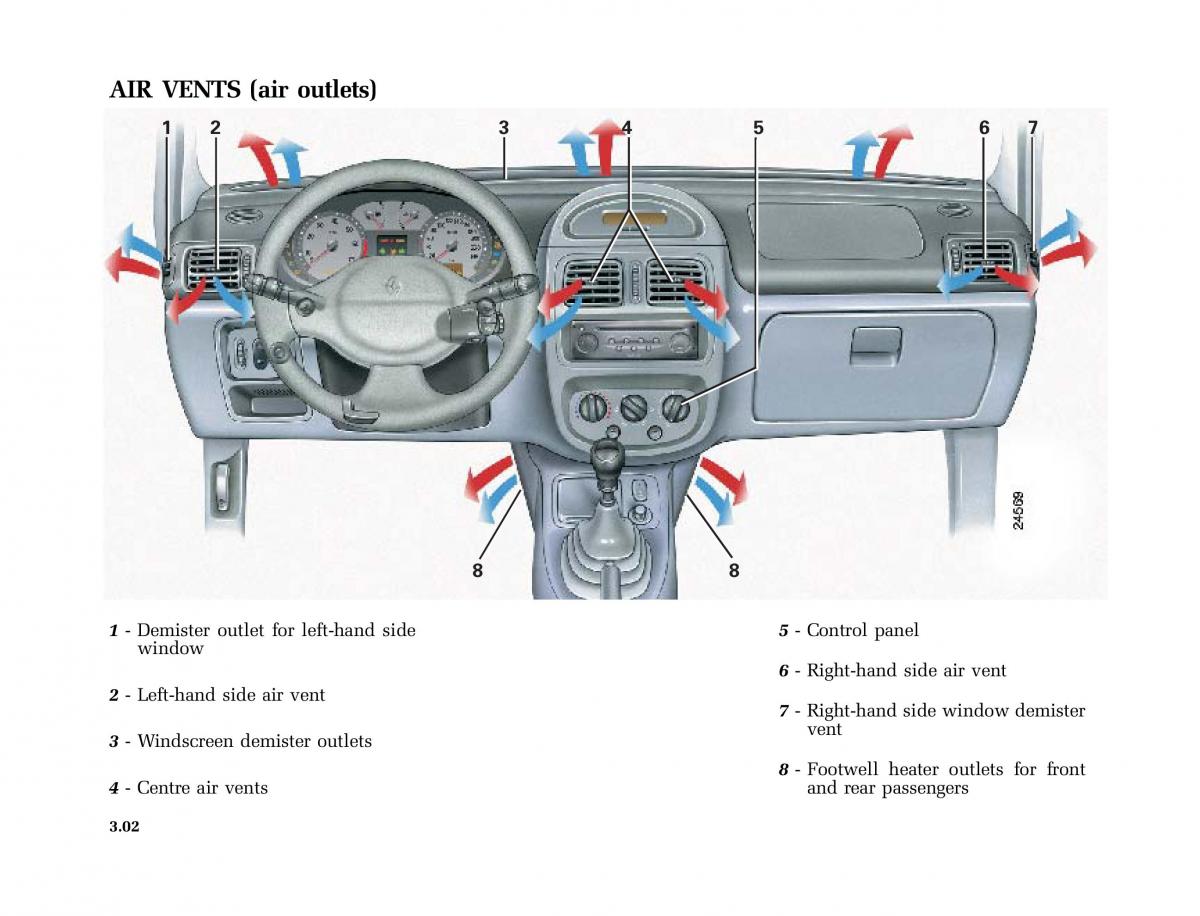 AIR VENTS (air outlets)

1 2 3 4 5 6 7

8 8

24569

1 - Demister outlet for left-hand side window

2 - Left-hand side air vent

3 - Windscreen demister outlets

4 - Centre air vents

5 - Control panel

6 - Right-hand side air vent

7 - Right-hand side window demister vent

8 - Footwell heater outlets for front and rear passengers

3.02