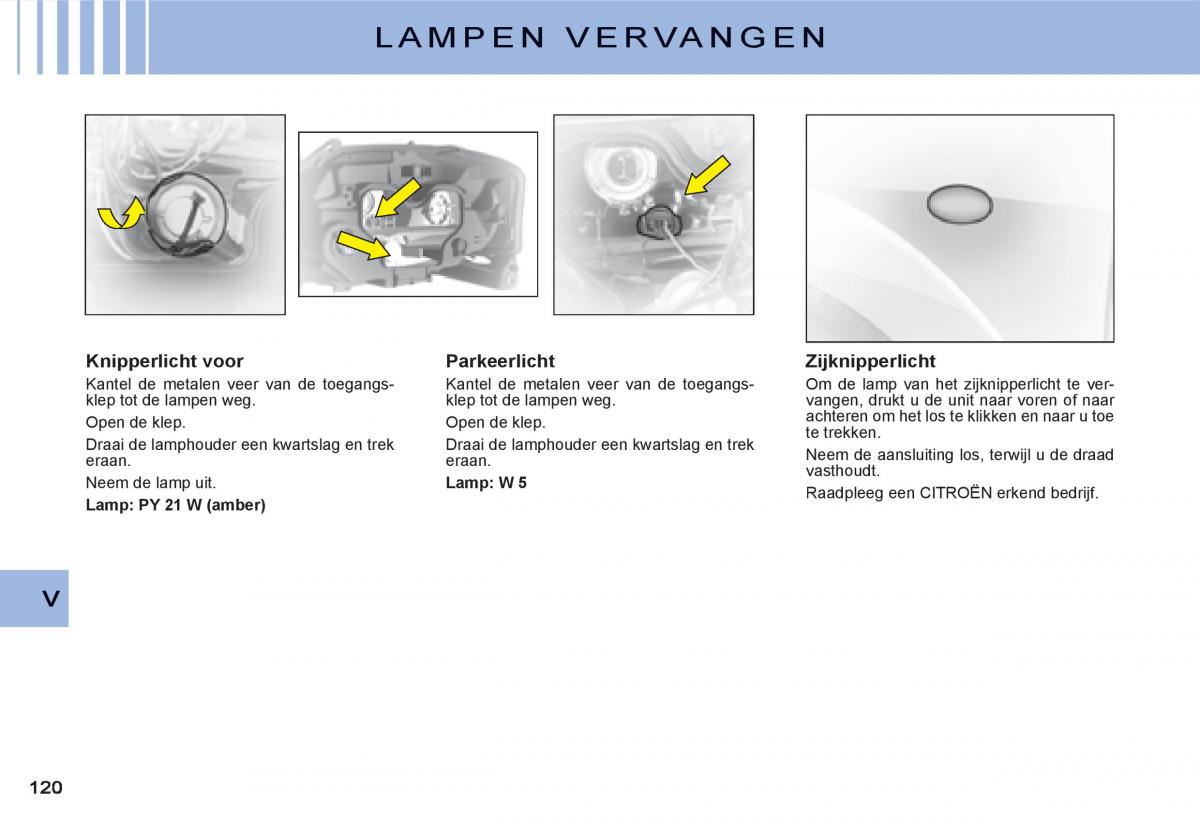 LAMPEN VERVANGEN

Knipperlicht voor

Kantel de metalen veer van de toegangsklep tot de lampen weg.

Open de klep.

Draai de lamphouder een kwartslag en trek eraan.

Neem de lamp uit.

Lamp: PY 21 W (amber)

Parkeerlicht

Kantel de metalen veer van de toegangsklep tot de lampen weg.

Open de klep.

Draai de lamphouder een kwartslag en trek eraan.

Lamp: W 5

Zijknipperlicht

Om de lamp van het zijknipperlicht te vervangen, drukt u de unit naar voren of naar achteren om het los te klikken en naar u toe te trekken.

Neem de aansluiting los, terwijl u de draad vasthoudt.

Raadpleeg een CITROËN erkend bedrijf.

V

120