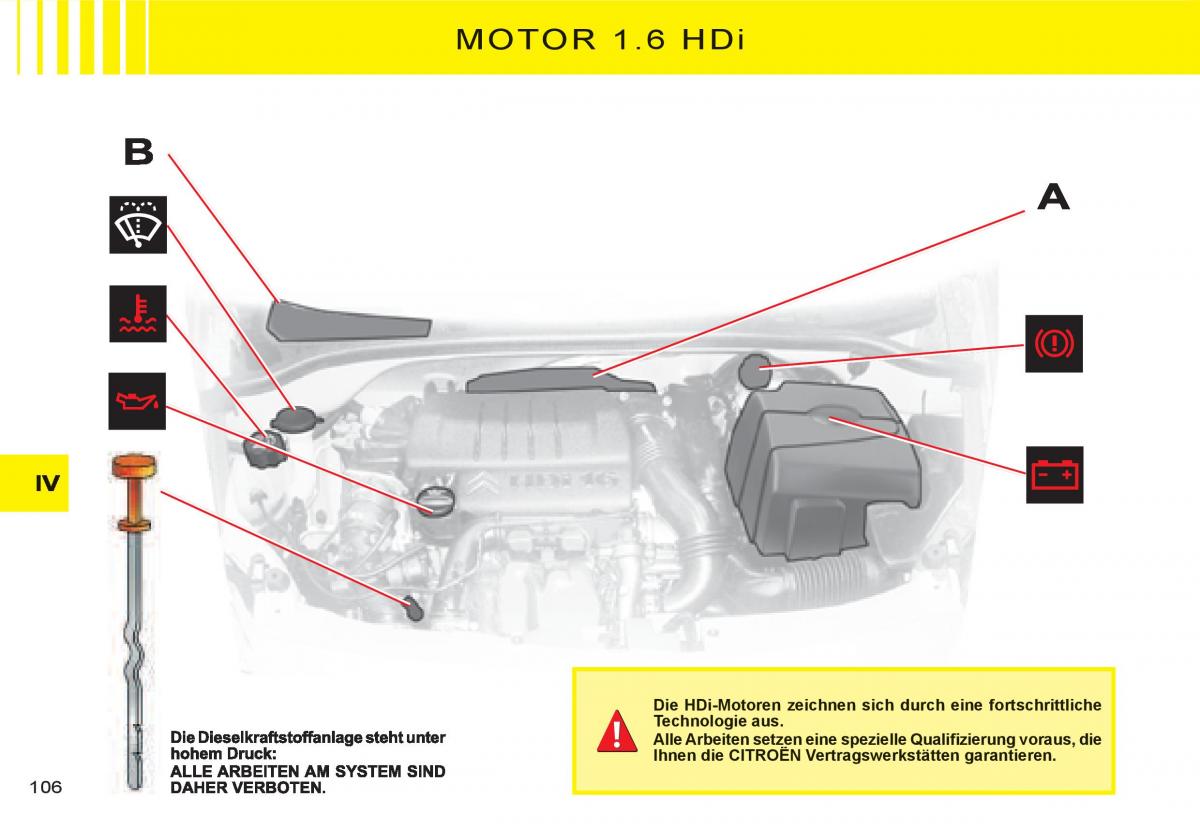 MOTOR 1.6 HDi

B

A

IV

Die Dieselkraftstoffanlage steht unter hohem Druck:
ALLE ARBEITEN AM SYSTEM SIND DAHER VERBOTEN.

Die HDi-Motoren zeichnen sich durch eine fortschrittliche Technologie aus.
Alle Arbeiten setzen eine spezielle Qualifizierung voraus, die Ihnen die CITROËN Vertragswerkstätten garantieren.

106