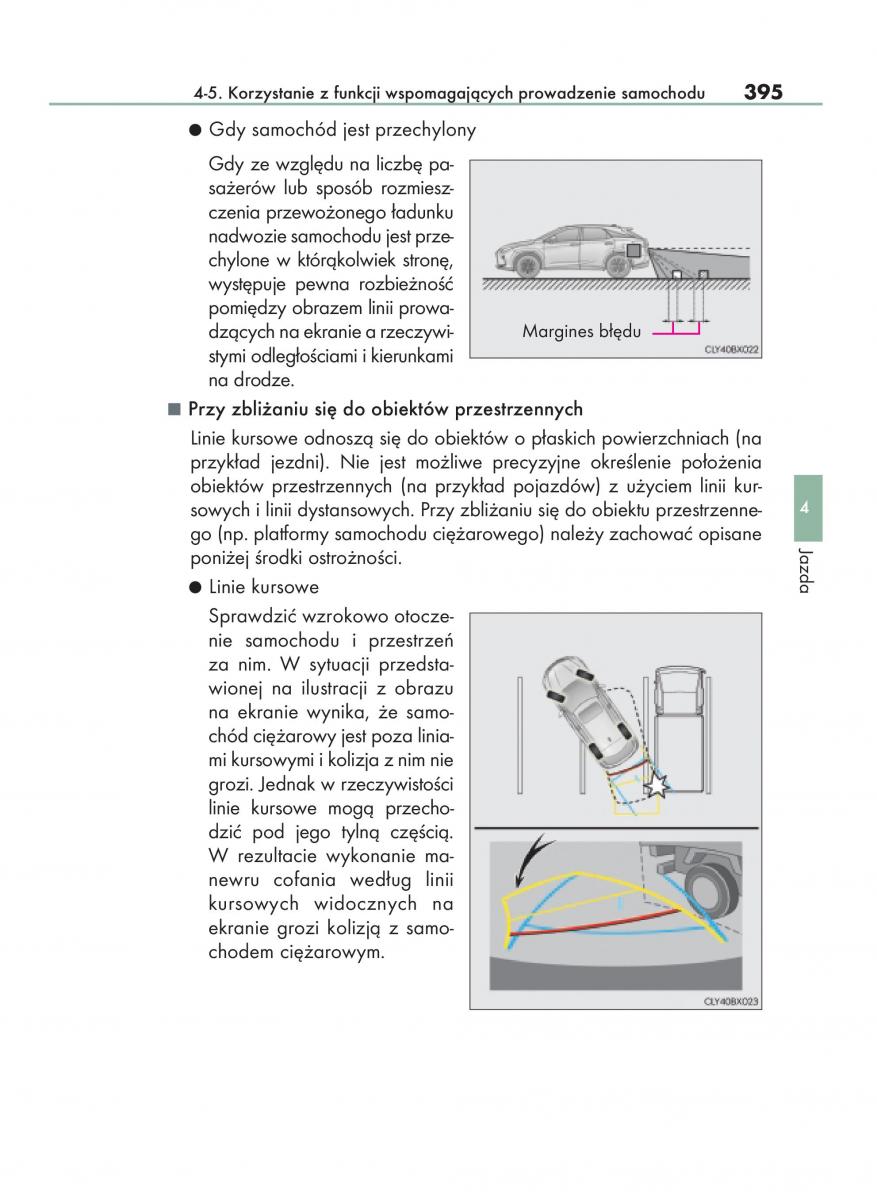 4-5. Korzystanie z funkcji wspomagających prowadzenie samochodu 395

● Gdy samochód jest przechylony

Gdy ze względu na liczbę pasażerów lub sposób rozmieszczenia przewożonego ładunku nadwozie samochodu jest przechylone w którąkolwiek stronę, występuje pewna rozbieżność pomiędzy obrazem linii prowadzących na ekranie a rzeczywistymi odległościami i kierunkami na drodze.

Margines błędu

CLY40BX022

■ Przy zbliżaniu się do obiektów przestrzennych

Linie kursowe odnoszą się do obiektów o płaskich powierzchniach (na przykład jezdni). Nie jest możliwe precyzyjne określenie położenia obiektów przestrzennych (na przykład pojazdów) z użyciem linii kursowych i linii dystansowych. Przy zbliżaniu się do obiektu przestrzennego (np. platformy samochodu ciężarowego) należy zachować opisane poniżej środki ostrożności.

● Linie kursowe

Sprawdzić wzrokowo otoczenie samochodu i przestrzeń za nim. W sytuacji przedstawionej na ilustracji z obrazu na ekranie wynika, że samochód ciężarowy jest poza liniami kursowymi i kolizja z nim nie grozi. Jednak w rzeczywistości linie kursowe mogą przechodzić pod jego tylną częścią. W rezultacie wykonanie manewru cofania według linii kursowych widocznych na ekranie grozi kolizją z samochodem ciężarowym.

CLY40BX023

4

Jazda